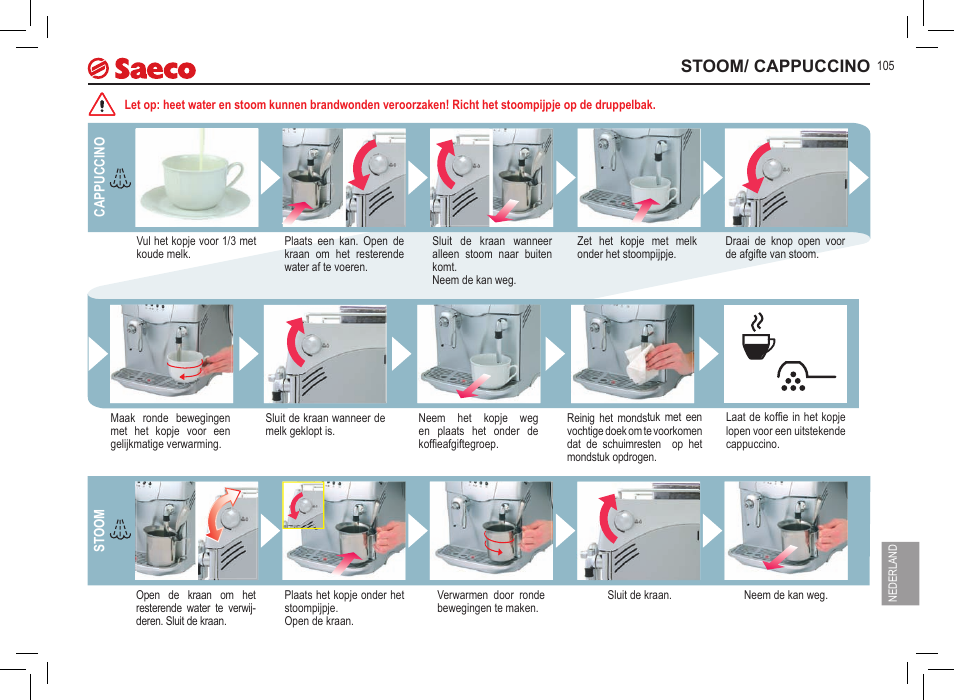 Saeco

STOOM/ CAPPUCCINO 105

Let op: heet water en stoom kunnen brandwonden veroorzaken! Richt het stoompijpje op de druppelbak.

CAPPUCCINO

Vul het kopje voor 1/3 met koude melk.

Plaats een kan. Open de kraan om het resterende water af te voeren.

Sluit de kraan wanneer alleen stoom naar buiten komt.
Neem de kan weg.

Zet het kopje met melk onder het stoompijpje.

Draai de knop open voor de afgifte van stoom.

Maak ronde bewegingen met het kopje voor een gelijkmatige verwarming.

Sluit de kraan wanneer de melk geklopt is.

Neem het kopje weg en plaats het onder de koffieafgiftegroep.

Reinig het mondstuk met een vochtige doek om te voorkomen dat de schuimresten op het mondstuk opdrogen.

Laat de koffie in het kopje lopen voor een uitstekende cappuccino.

STOOM

Open de kraan om het resterende water te verwijderen. Sluit de kraan.

Plaats het kopje onder het stoompijpje.
Open de kraan.

Verwarmen door ronde bewegingen te maken.

Sluit de kraan.

Neem de kan weg.

NEDERLAND