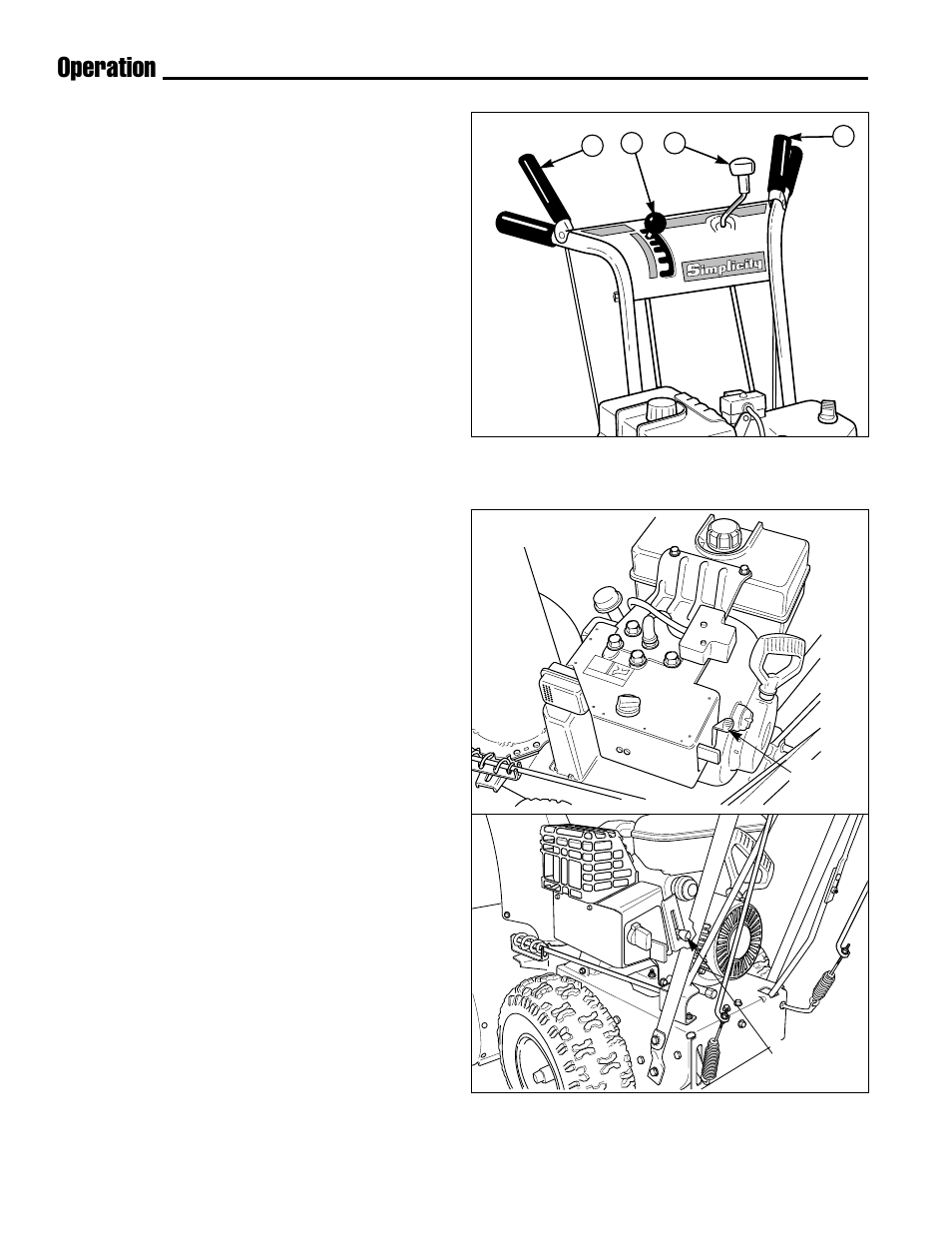 Operation

Simplicity