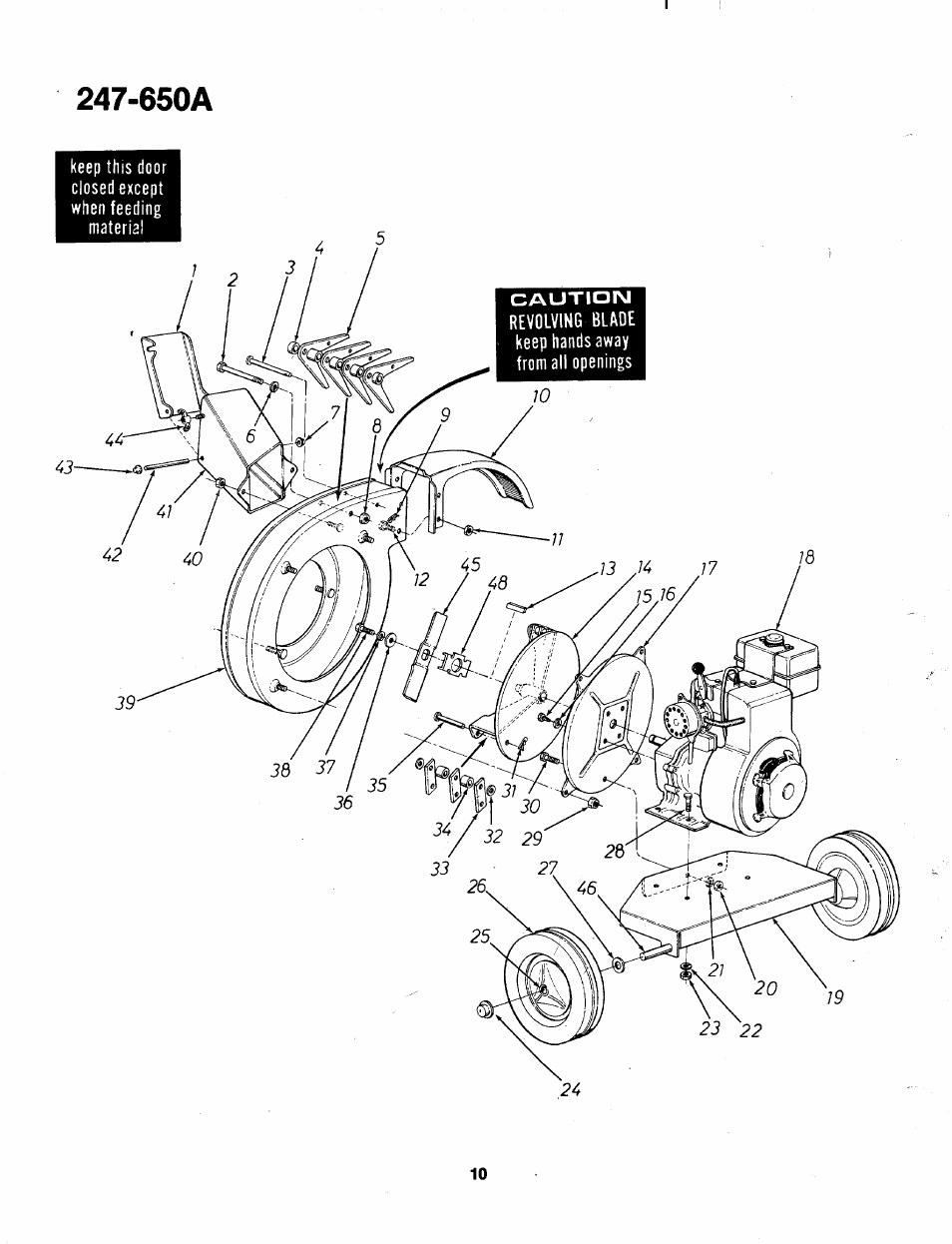 247-650A

keep this door closed except when feeding material

CAUTION
REVOLVING BLADE
keep hands away from all openings

1
2
3
4
5
6
7
8
9
10
11
12
13
14
15
16
17
18
19
20
21
22
23
24
25
26
27
28
29
30
31
32
33
34
35
36
37
38
39
40
41
42
43
44
45
46
48

10