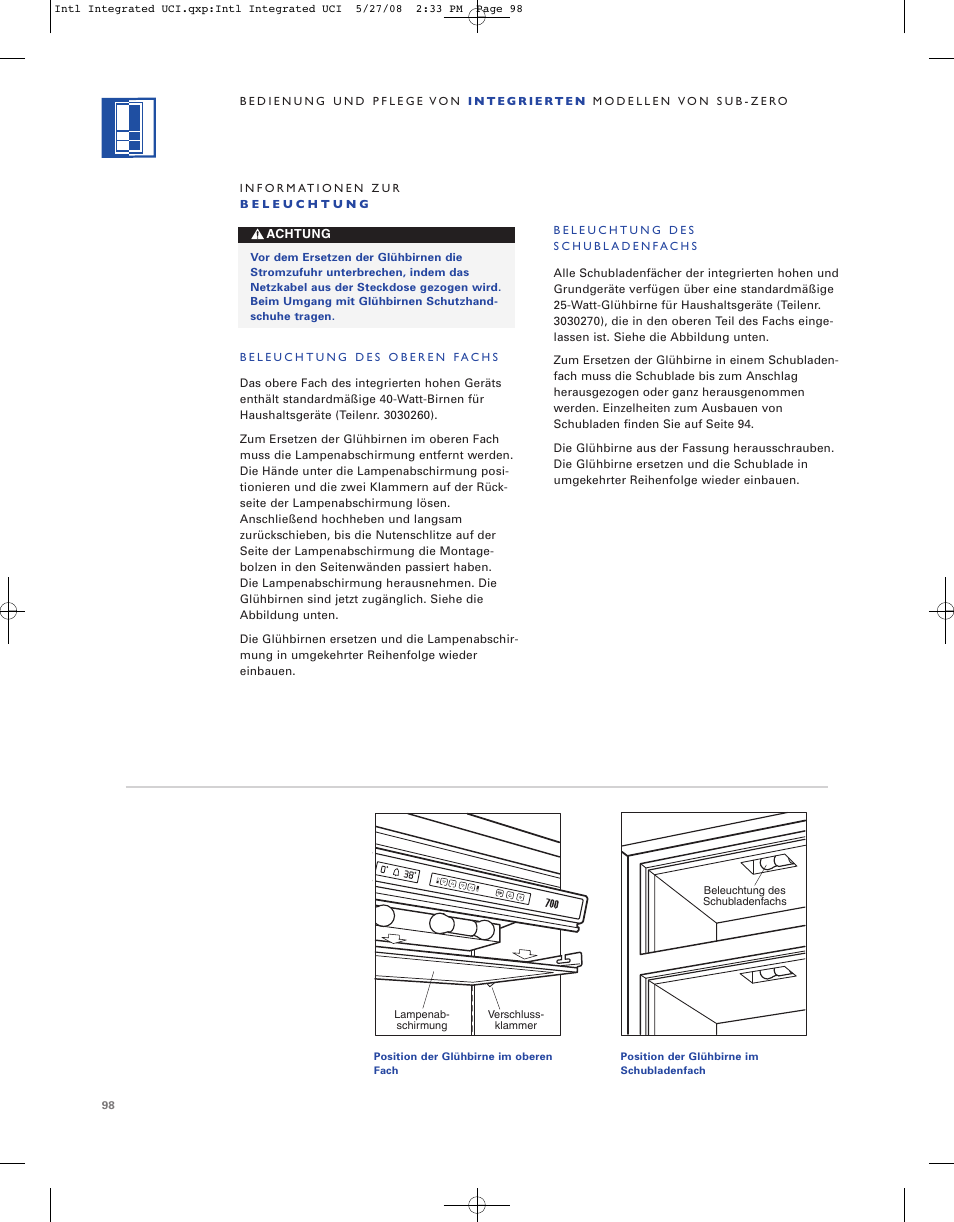 Intl Integrated UCI.qxp:Intl Integrated UCI 5/27/08 2:33 PM Page 98

BEDIENUNG UND PFLEGE VON INTEGRIERTEN MODELLEN VON SUB-ZERO

INFORMATIONEN ZUR
BELEUCHTUNG

ACHTUNG

Vor dem Ersetzen der Glühbirnen die Stromzufuhr unterbrechen, indem das Netzkabel aus der Steckdose gezogen wird. Beim Umgang mit Glühbirnen Schutzhandschuhe tragen.

BELEUCHTUNG DES OBEREN FACHS

Das obere Fach des integrierten hohen Geräts enthält standardmäßige 40-Watt-Birnen für Haushaltsgeräte (Teilenr. 3030260).

Zum Ersetzen der Glühbirnen im oberen Fach muss die Lampenabschirmung entfernt werden. Die Hände unter die Lampenabschirmung positionieren und die zwei Klammern auf der Rückseite der Lampenabschirmung lösen. Anschließend hochheben und langsam zurückschieben, bis die Nutenschlitze auf der Seite der Lampenabschirmung die Montagebolzen in den Seitenwänden passiert haben. Die Lampenabschirmung herausnehmen. Die Glühbirnen sind jetzt zugänglich. Siehe die Abbildung unten.

Die Glühbirnen ersetzen und die Lampenabschirmung in umgekehrter Reihenfolge wieder einbauen.

BELEUCHTUNG DES
SCHUBLADENFACHS

Alle Schubladenfächer der integrierten hohen und Grundgeräte verfügen über eine standardmäßige 25-Watt-Glühbirne für Haushaltsgeräte (Teilenr. 3030270), die in den oberen Teil des Fachs eingelassen ist. Siehe die Abbildung unten.

Zum Ersetzen der Glühbirne in einem Schubladenfach muss die Schublade bis zum Anschlag herausgezogen oder ganz herausgenommen werden. Einzelheiten zum Ausbauen von Schubladen finden Sie auf Seite 94.

Die Glühbirne aus der Fassung herausschrauben. Die Glühbirne ersetzen und die Schublade in umgekehrter Reihenfolge wieder einbauen.

0° 38° 700

Lampenabschirmung

Verschlussklammer

Position der Glühbirne im oberen Fach

Beleuchtung des Schubladenfachs

Position der Glühbirne im Schubladenfach

98