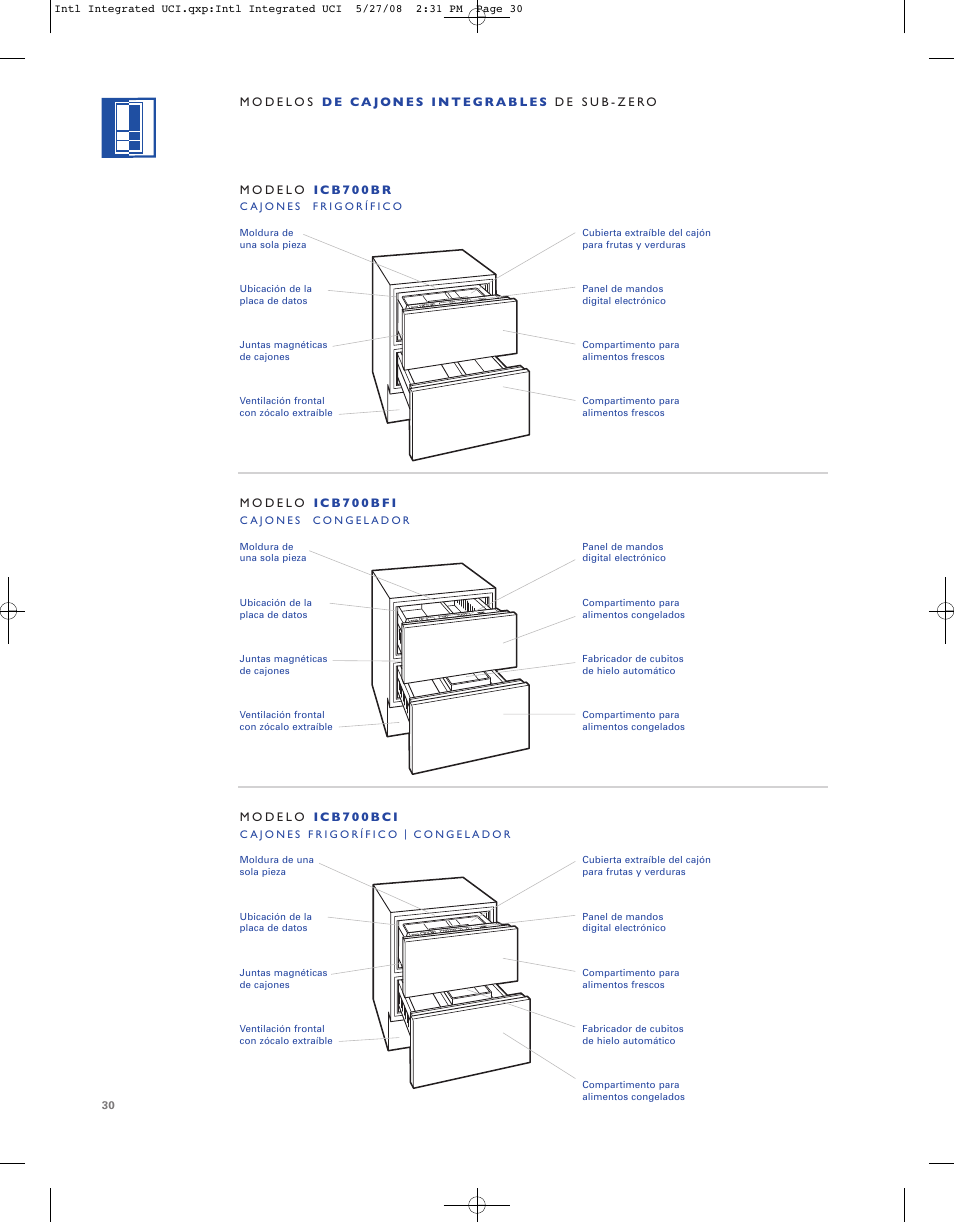 Intl Integrated UCI.qxp:Intl Integrated UCI 5/27/08 2:31 PM Page 30

MODELOS DE CAJONES INTEGRABLES DE SUB-ZERO

MODELO ICB700BR
CAJONES FRIGORÍFICO

Moldura de una sola pieza

Ubicación de la placa de datos

Juntas magnéticas de cajones

Ventilación frontal con zócalo extraíble

Cubierta extraíble del cajón para frutas y verduras

Panel de mandos digital electrónico

Compartimento para alimentos frescos

Compartimento para alimentos frescos

MODELO ICB700BFI
CAJONES CONGELADOR

Moldura de una sola pieza

Ubicación de la placa de datos

Juntas magnéticas de cajones

Ventilación frontal con zócalo extraíble

Panel de mandos digital electrónico

Compartimento para alimentos congelados

Fabricador de cubitos de hielo automático

Compartimento para alimentos congelados

MODELO ICB700BCI
CAJONES FRIGORÍFICO | CONGELADOR

Moldura de una sola pieza

Ubicación de la placa de datos

Juntas magnéticas de cajones

Ventilación frontal con zócalo extraíble

Cubierta extraíble del cajón para frutas y verduras

Panel de mandos digital electrónico

Compartimento para alimentos frescos

Fabricador de cubitos de hielo automático

Compartimento para alimentos congelados

30