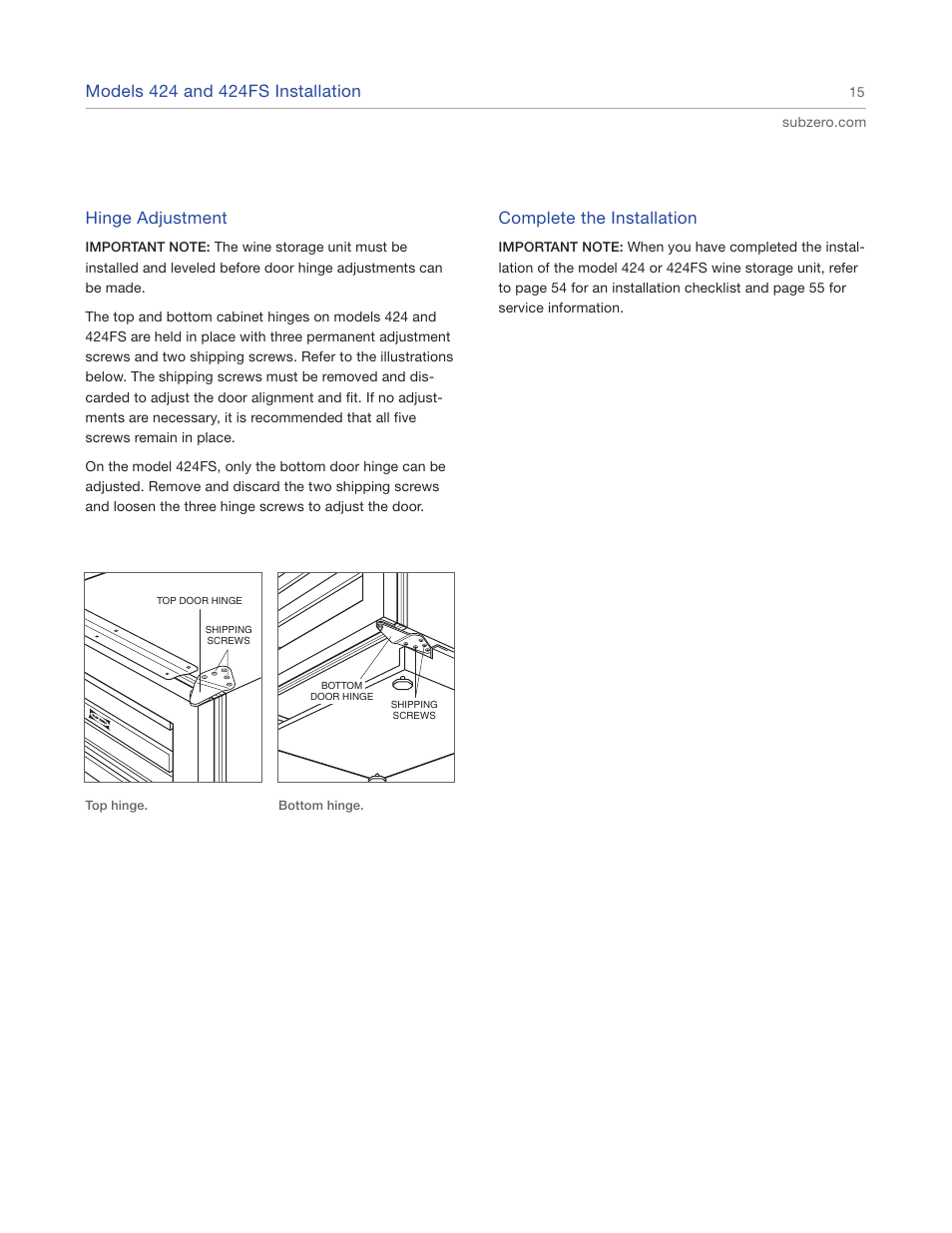 Models 424 and 424FS Installation

15

subzero.com

Hinge Adjustment

IMPORTANT NOTE: The wine storage unit must be installed and leveled before door hinge adjustments can be made.

The top and bottom cabinet hinges on models 424 and 424FS are held in place with three permanent adjustment screws and two shipping screws. Refer to the illustrations below. The shipping screws must be removed and discarded to adjust the door alignment and fit. If no adjustments are necessary, it is recommended that all five screws remain in place.

On the model 424FS, only the bottom door hinge can be adjusted. Remove and discard the two shipping screws and loosen the three hinge screws to adjust the door.

TOP DOOR HINGE

SHIPPING SCREWS

Top hinge.

BOTTOM DOOR HINGE

SHIPPING SCREWS

Bottom hinge.

Complete the Installation

IMPORTANT NOTE: When you have completed the installation of the model 424 or 424FS wine storage unit, refer to page 54 for an installation checklist and page 55 for service information.