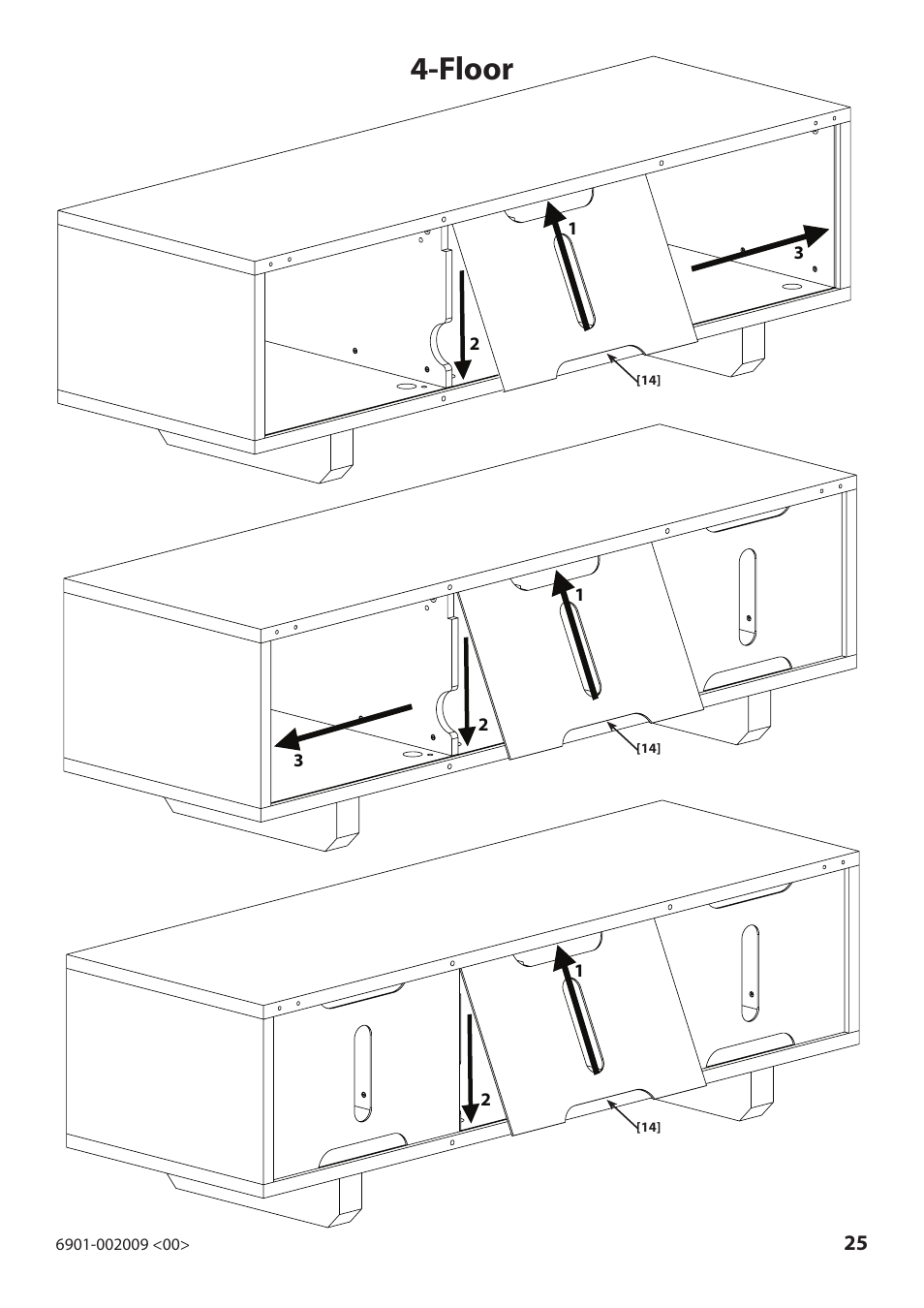 4-Floor

1
3
2
[14]

1
2
3
[14]

1
2
[14]

6901-002009 <00>

25