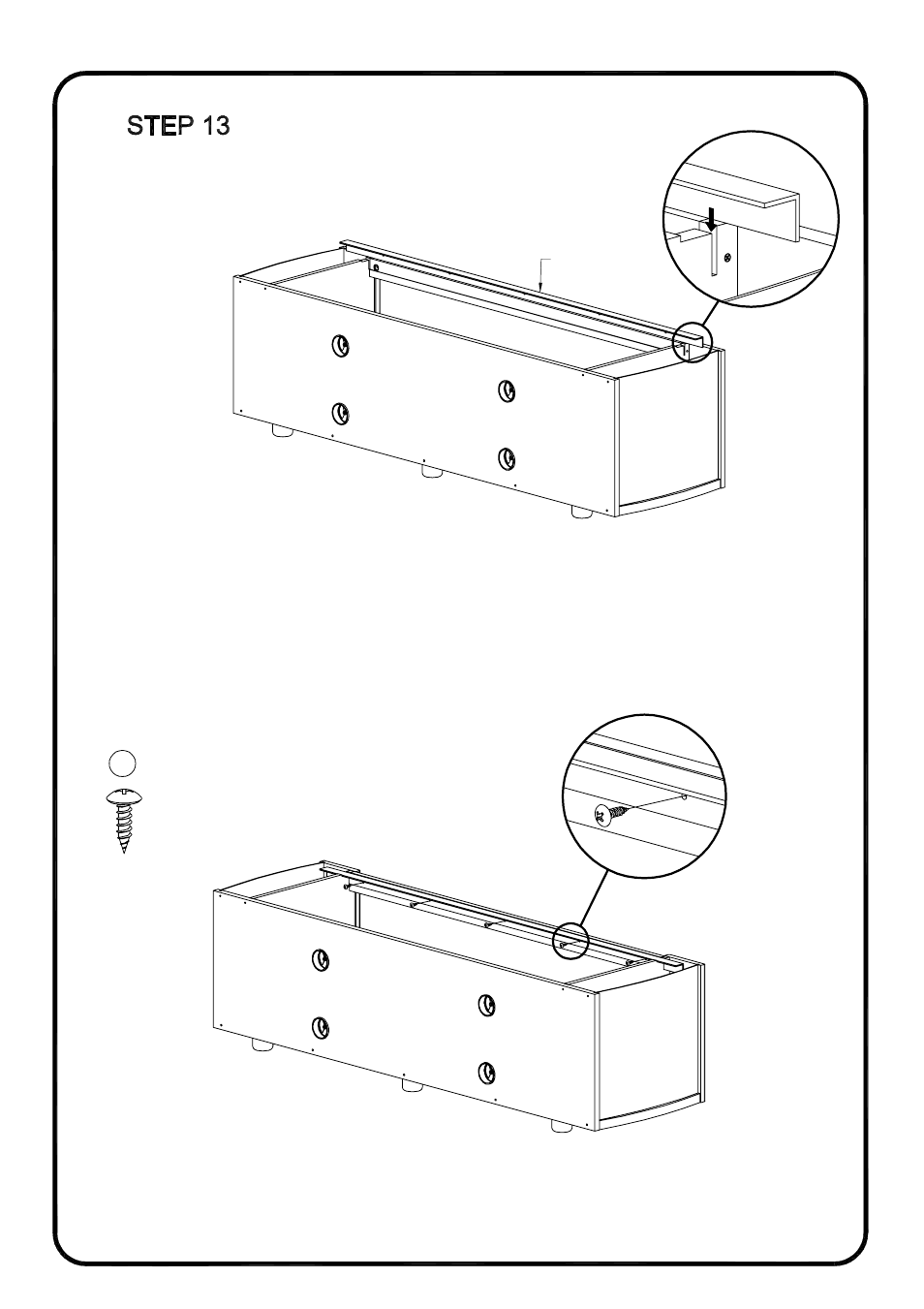 STEP 13