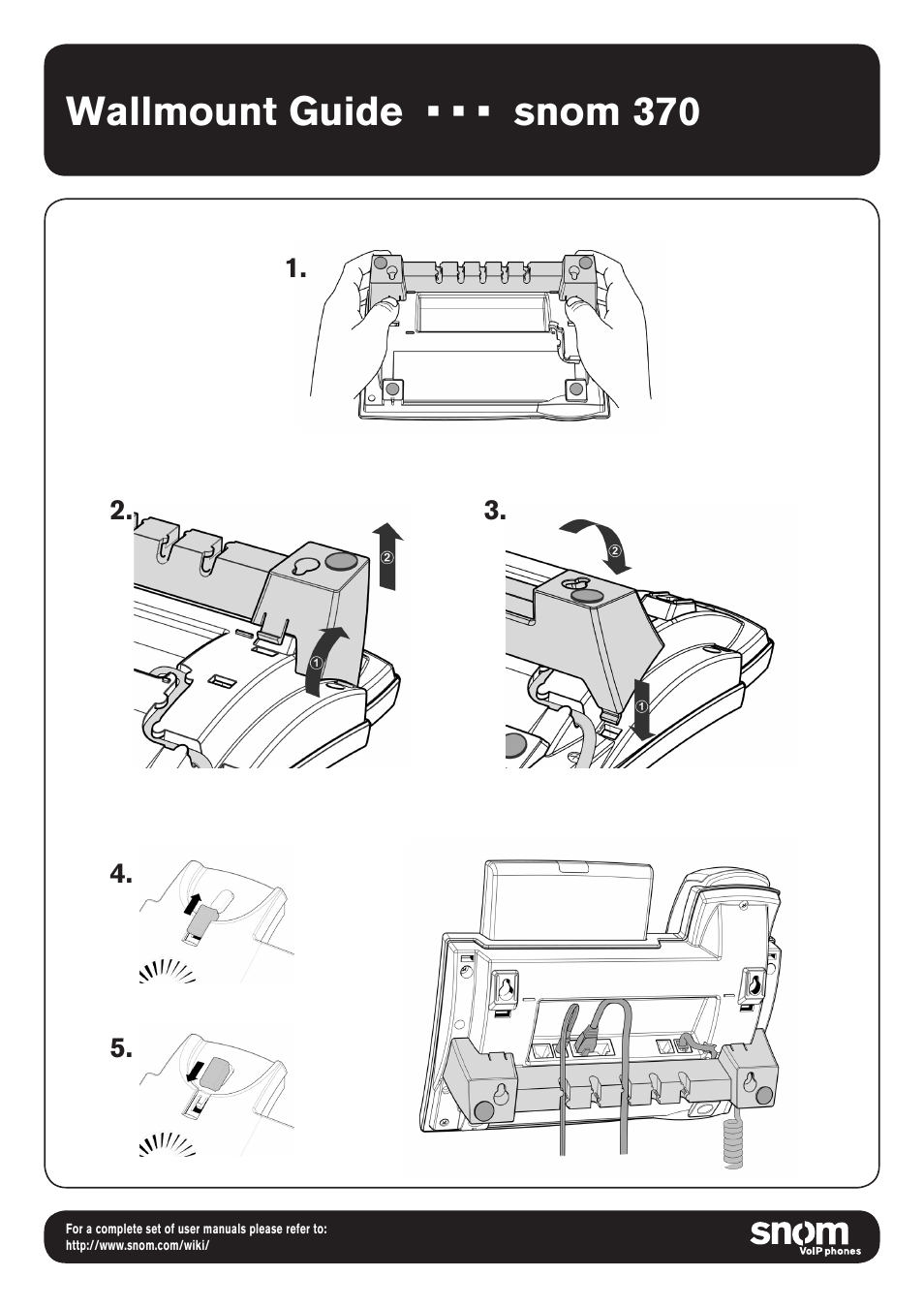 Wallmount Guide ▪ ▪ ▪ snom 370

1.

2.

②

①

3.

②

①

4.

5.

For a complete set of user manuals please refer to:
http://www.snom.com/wiki/

snom
VoIP phones