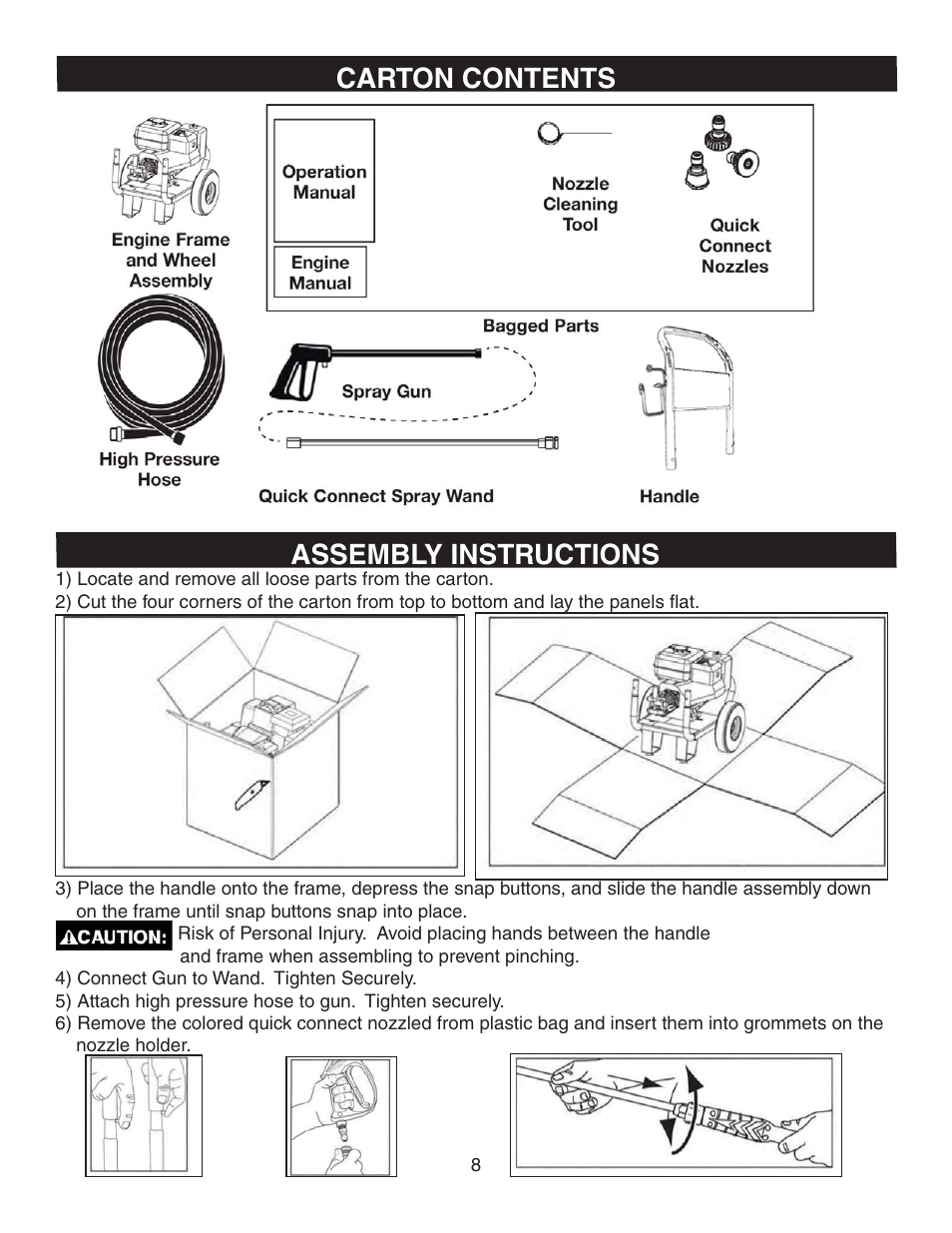 CARTON CONTENTS

Engine Frame and Wheel Assembly

Operation Manual

Engine Manual

Nozzle Cleaning Tool

Quick Connect Nozzles

Bagged Parts

Spray Gun

High Pressure Hose

Quick Connect Spray Wand

Handle

ASSEMBLY INSTRUCTIONS

1) Locate and remove all loose parts from the carton.

2) Cut the four corners of the carton from top to bottom and lay the panels flat.

3) Place the handle onto the frame, depress the snap buttons, and slide the handle assembly down on the frame until snap buttons snap into place.

CAUTION: Risk of Personal Injury. Avoid placing hands between the handle and frame when assembling to prevent pinching.

4) Connect Gun to Wand. Tighten Securely.

5) Attach high pressure hose to gun. Tighten securely.

6) Remove the colored quick connect nozzled from plastic bag and insert them into grommets on the nozzle holder.

8