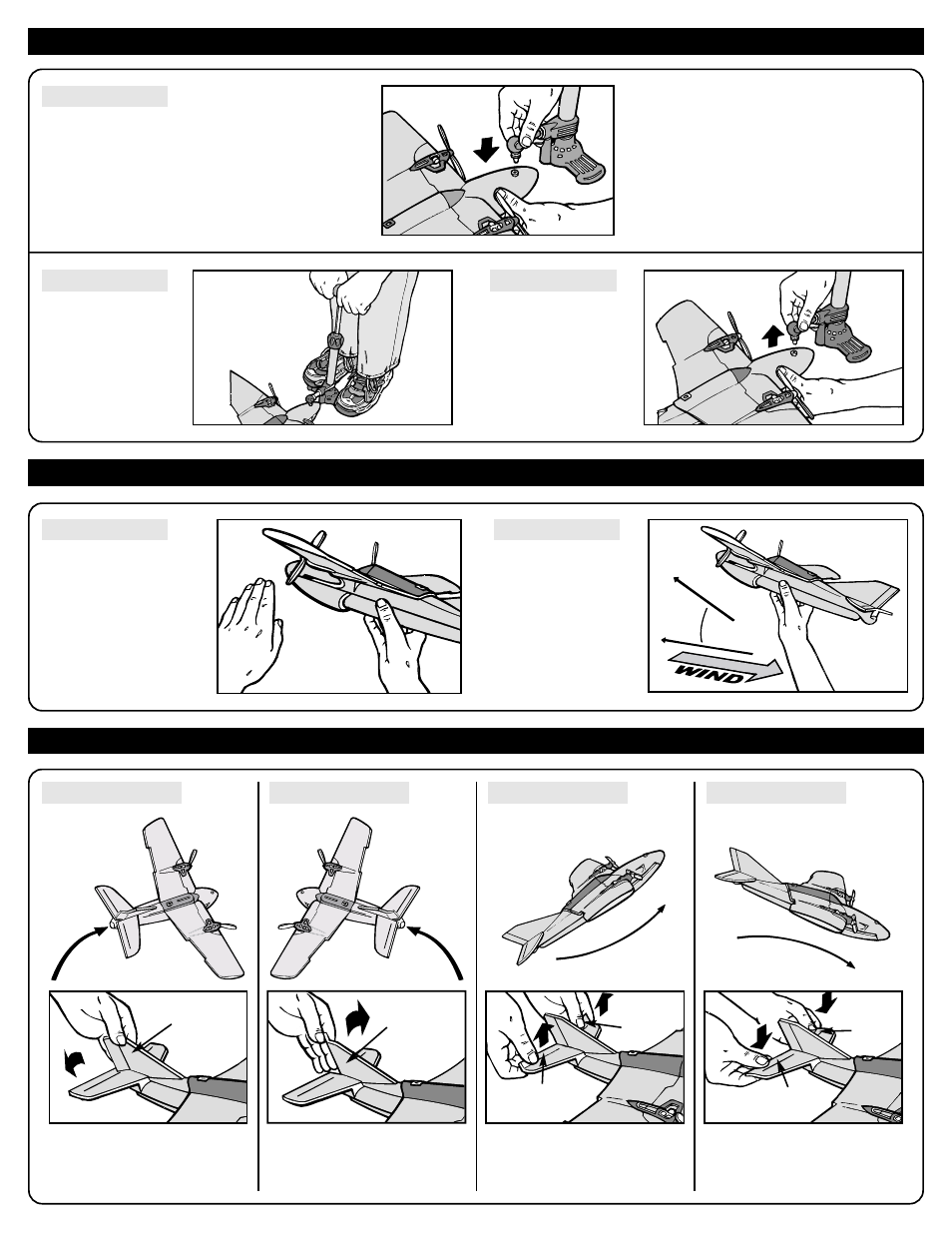 WIND