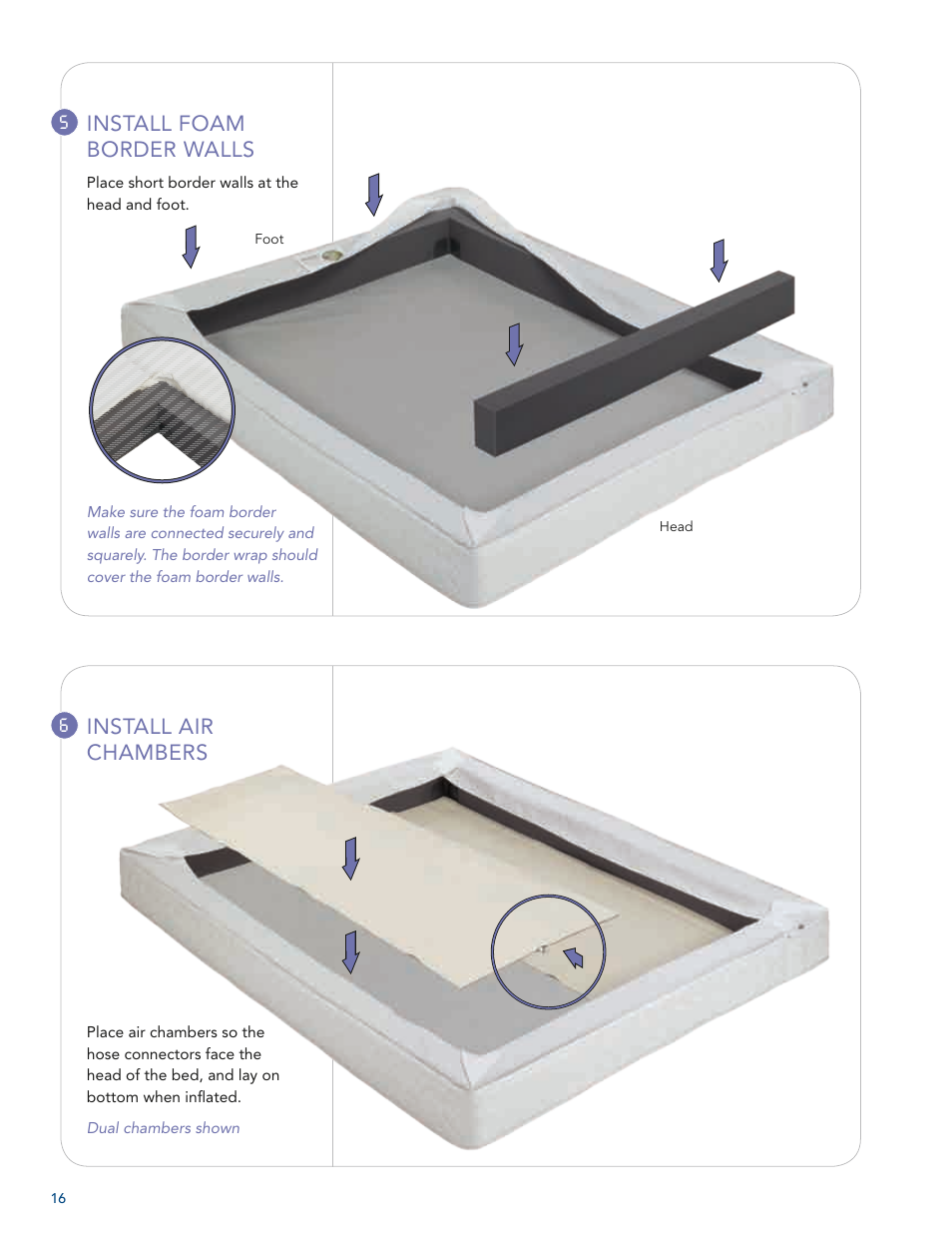 5 INSTALL FOAM BORDER WALLS

Place short border walls at the head and foot.

Foot

Make sure the foam border walls are connected securely and squarely. The border wrap should cover the foam border walls.

Head

6 INSTALL AIR CHAMBERS

Place air chambers so the hose connectors face the head of the bed, and lay on bottom when inflated.

Dual chambers shown

16