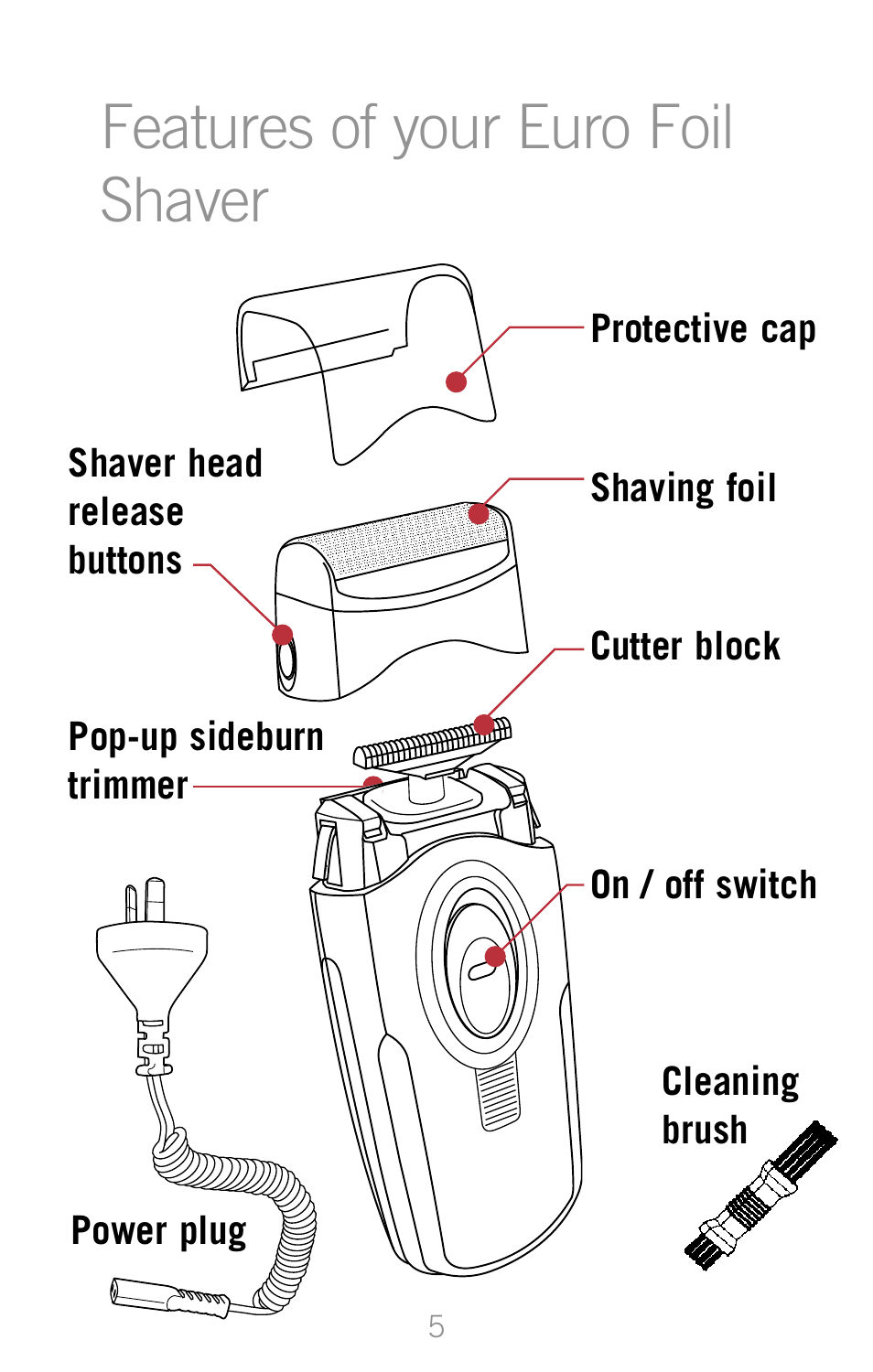 Features of your Euro Foil Shaver

Protective cap

Shaver head release buttons

Shaving foil

Cutter block

Pop-up sideburn trimmer

On / off switch

Cleaning brush

Power plug

5