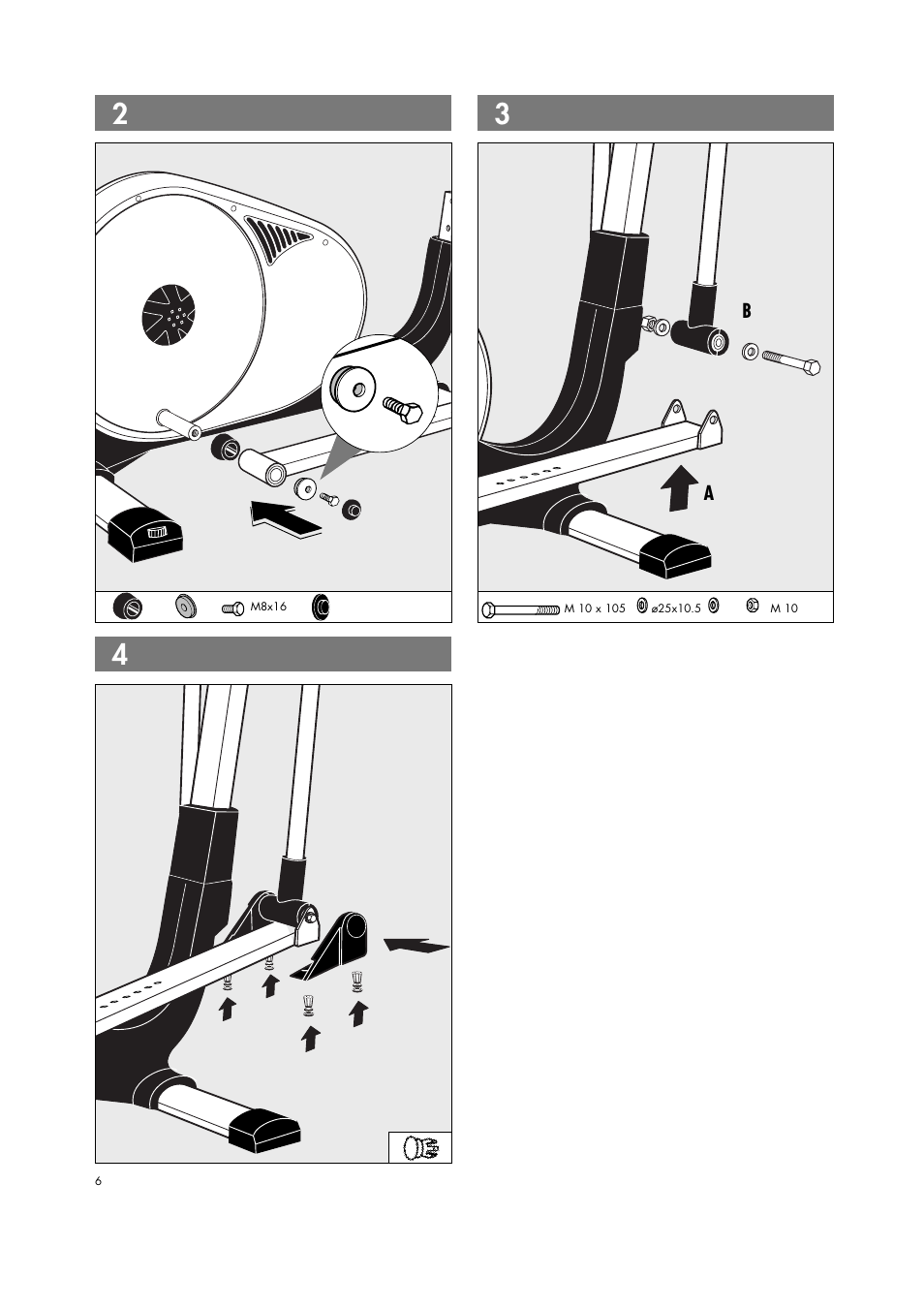 2

M8x16

3

B

A

M 10 x 105 ø25x10.5 M 10

4

6