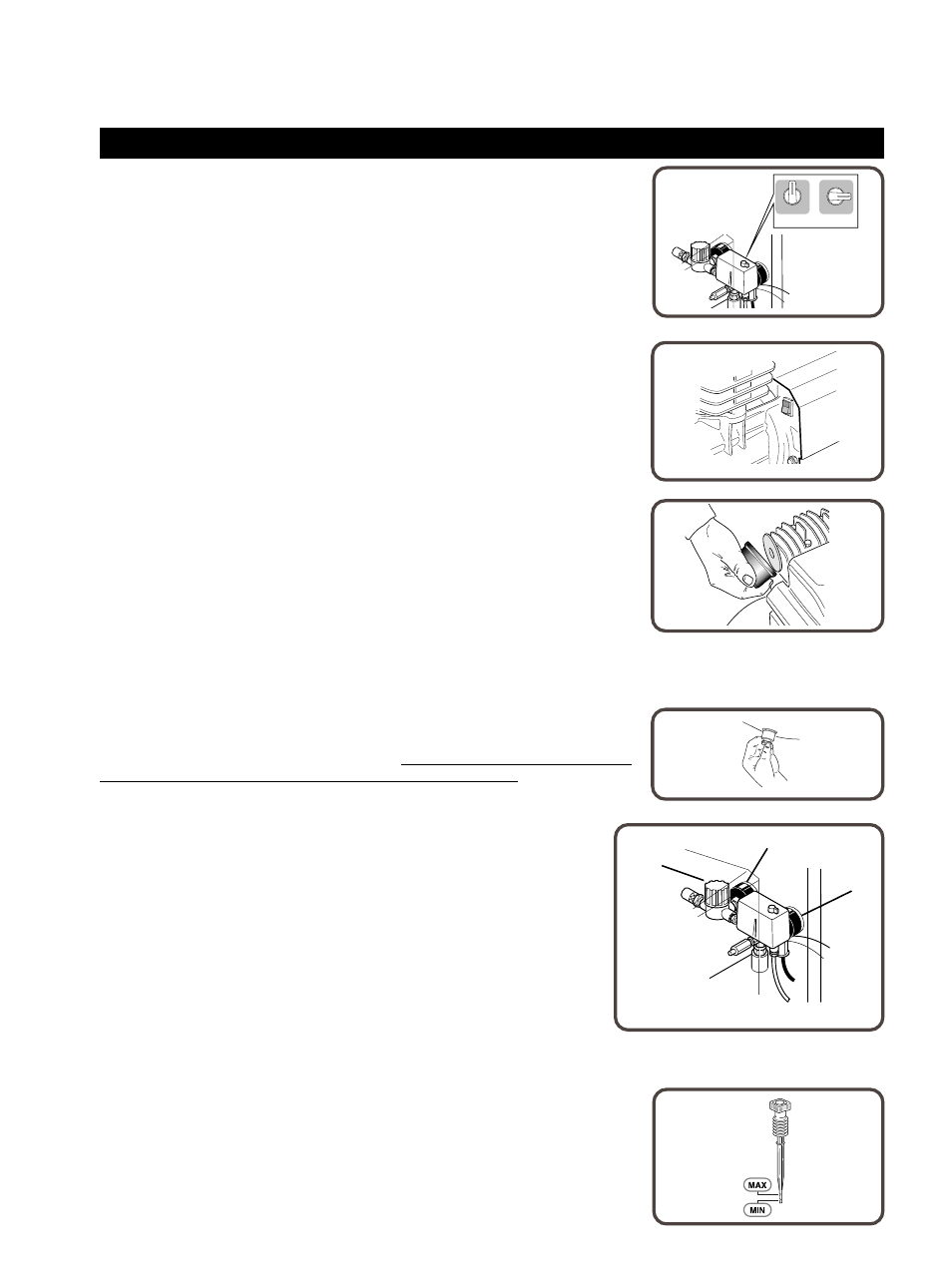 MAX

MIN