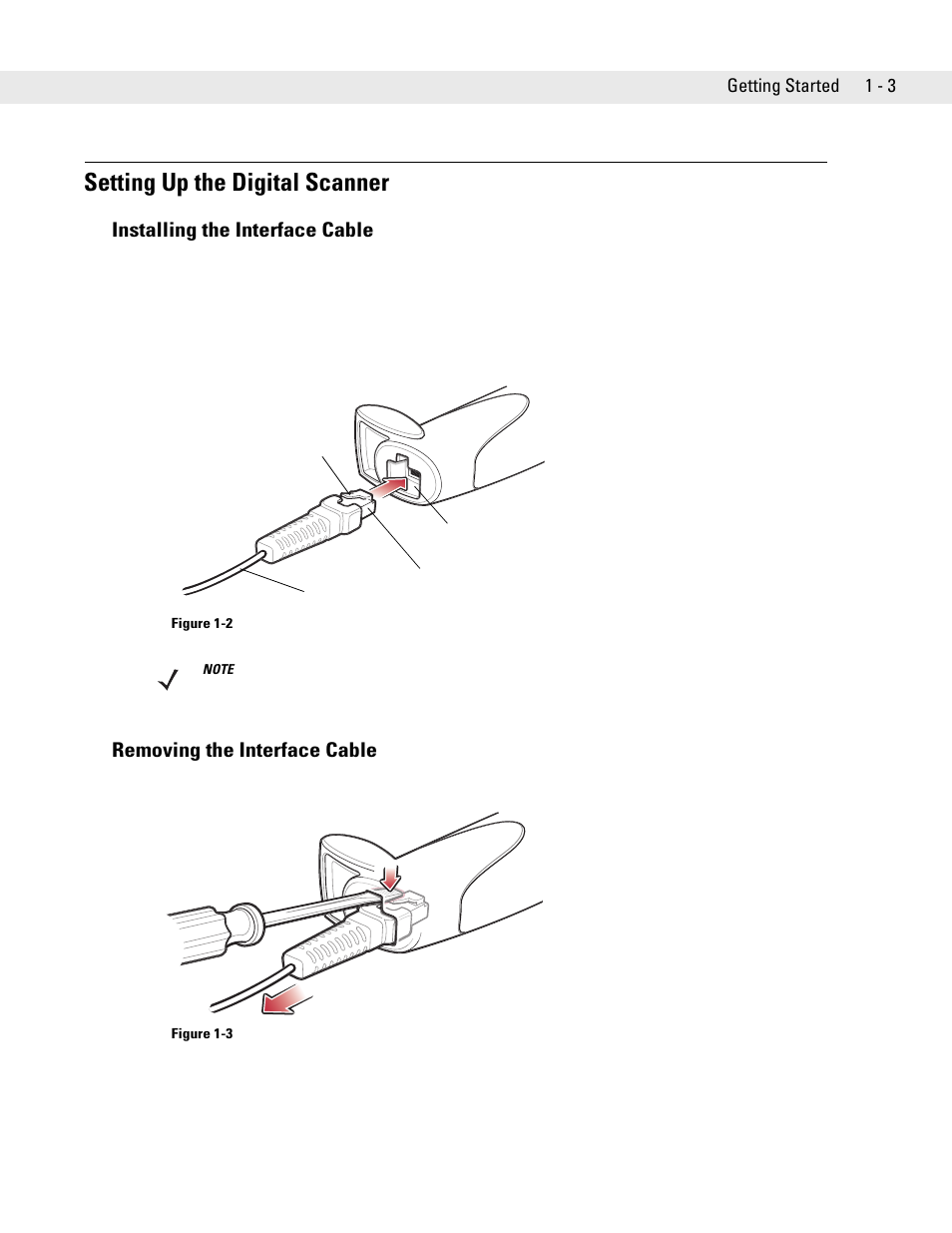 Getting Started 1 - 3

Setting Up the Digital Scanner

Installing the Interface Cable

Figure 1-2

NOTE

Removing the Interface Cable

Figure 1-3