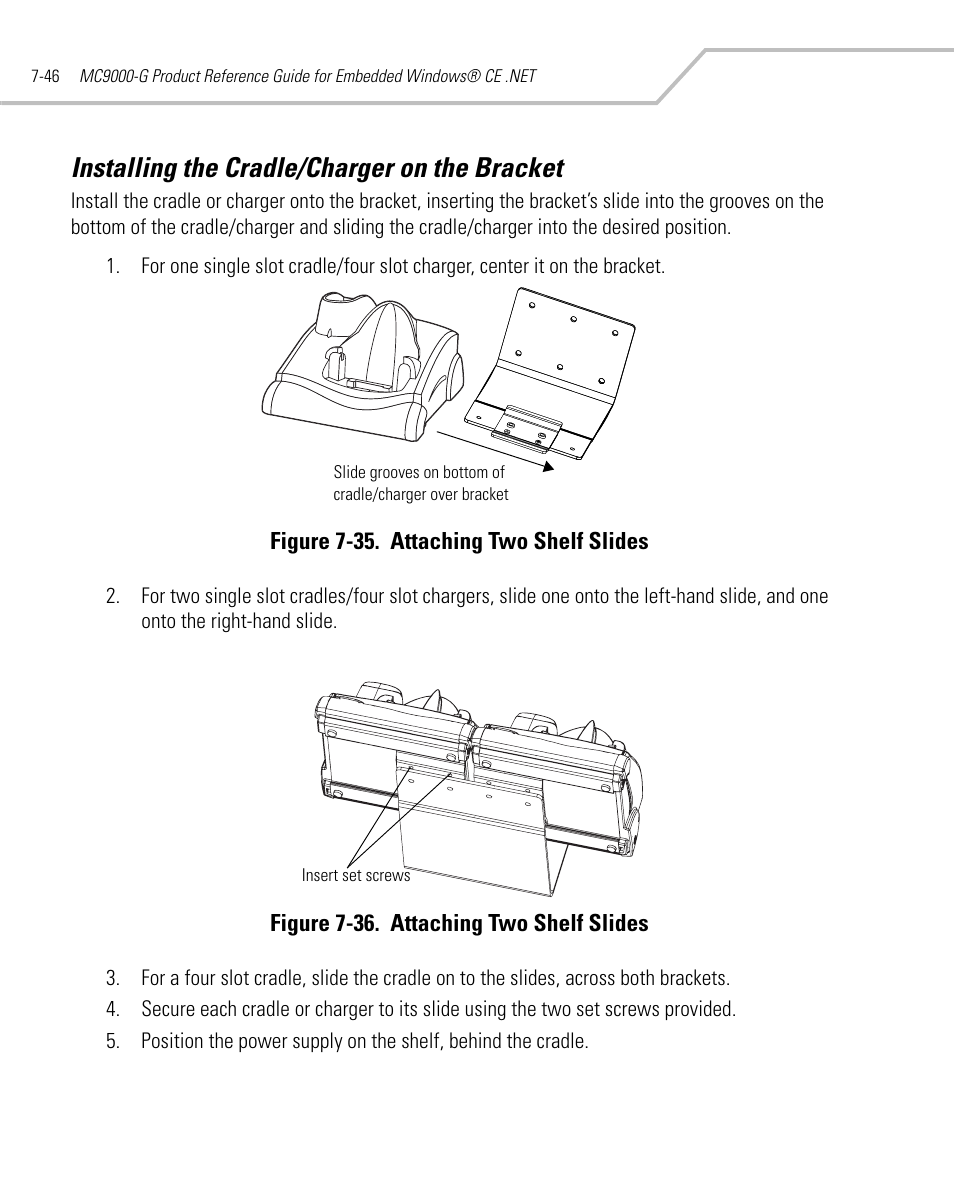 7-46 MC9000-G Product Reference Guide for Embedded Windows® CE .NET

Installing the Cradle/Charger on the Bracket

Install the cradle or charger onto the bracket, inserting the bracket's slide into the grooves on the bottom of the cradle/charger and sliding the cradle/charger into the desired position.

1. For one single slot cradle/four slot charger, center it on the bracket.

Slide grooves on bottom of cradle/charger over bracket

Figure 7-35. Attaching Two Shelf Slides

2. For two single slot cradles/four slot chargers, slide one onto the left-hand slide, and one onto the right-hand slide.

Insert set screws

Figure 7-36. Attaching Two Shelf Slides

3. For a four slot cradle, slide the cradle on to the slides, across both brackets.

4. Secure each cradle or charger to its slide using the two set screws provided.

5. Position the power supply on the shelf, behind the cradle.