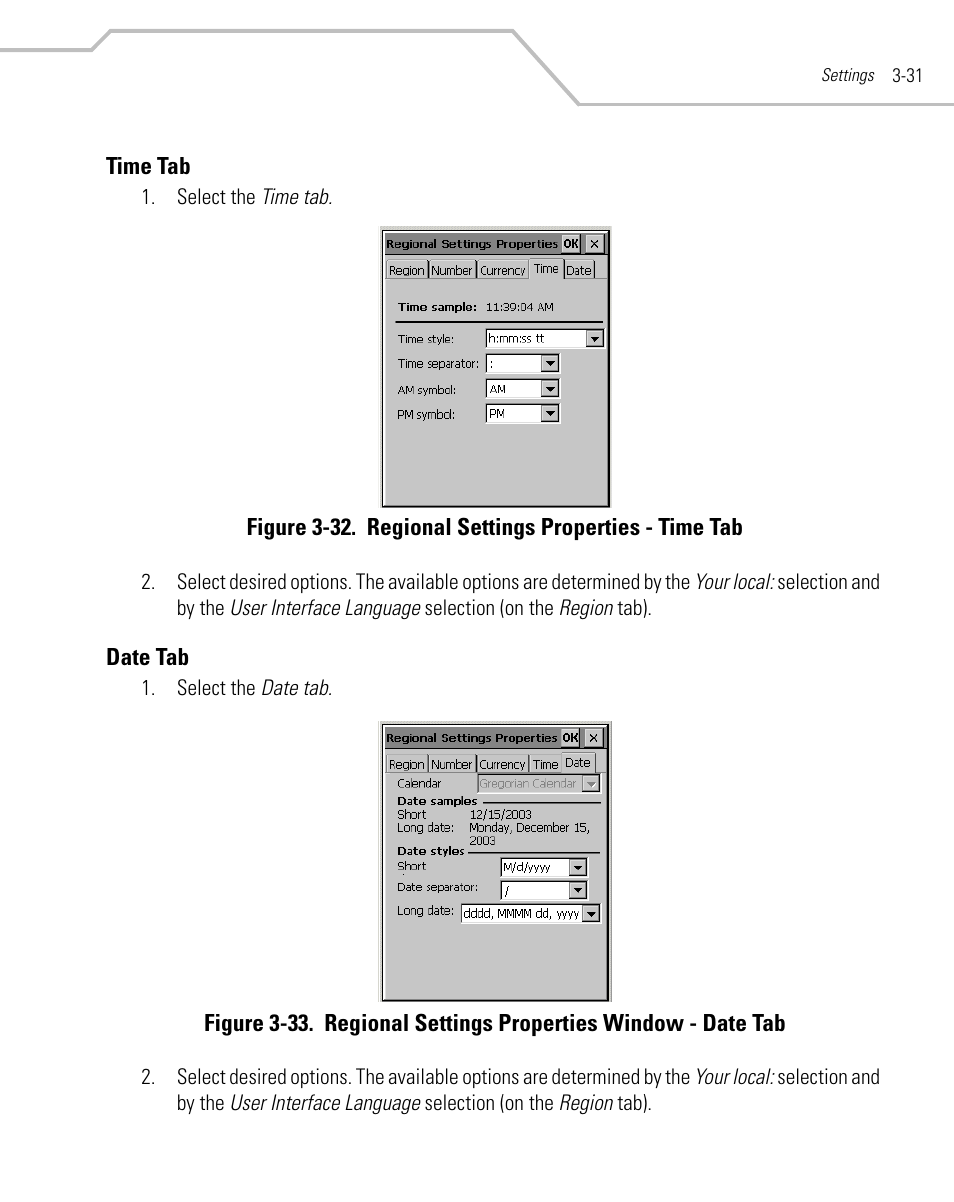 Settings 3-31

Time Tab

1. Select the Time tab.

Regional Settings Properties OK ×

Region Number Currency Time Date

Time sample: 11:39:04 AM

Time style: h:mm:ss tt

Time separator: :

AM symbol: AM

PM symbol: PM

Figure 3-32. Regional Settings Properties - Time Tab

2. Select desired options. The available options are determined by the Your local: selection and by the User Interface Language selection (on the Region tab).

Date Tab

1. Select the Date tab.

Regional Settings Properties OK ×

Region Number Currency Time Date

Calendar Gregorian Calendar

Date samples

Short 12/15/2003

Long date: Monday, December 15, 2003

Date styles

Short M/d/yyyy

Date separator: /

Long date: dddd, MMMM dd, yyyy

Figure 3-33. Regional Settings Properties Window - Date Tab

2. Select desired options. The available options are determined by the Your local: selection and by the User Interface Language selection (on the Region tab).