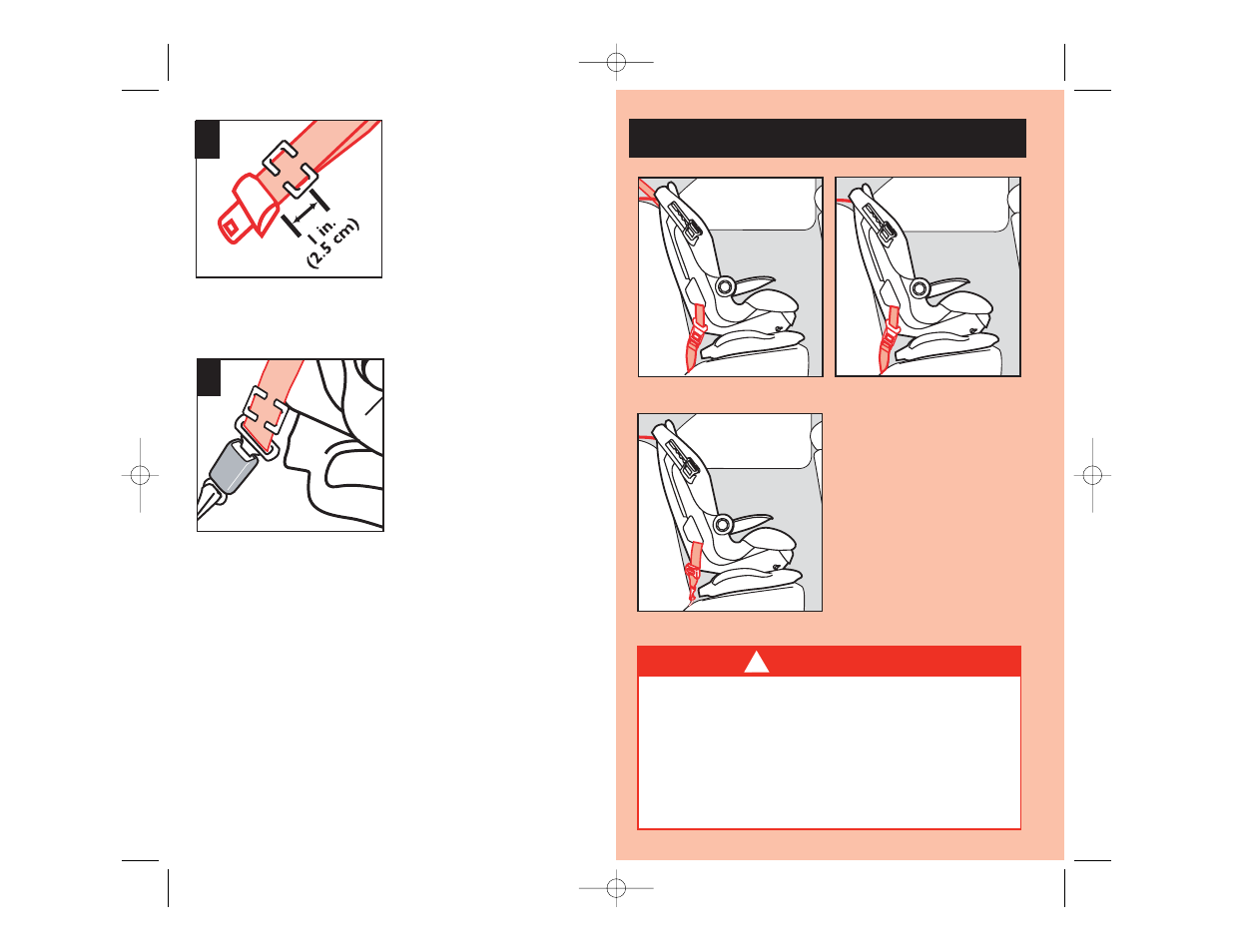 1 in.
(2.5 cm)