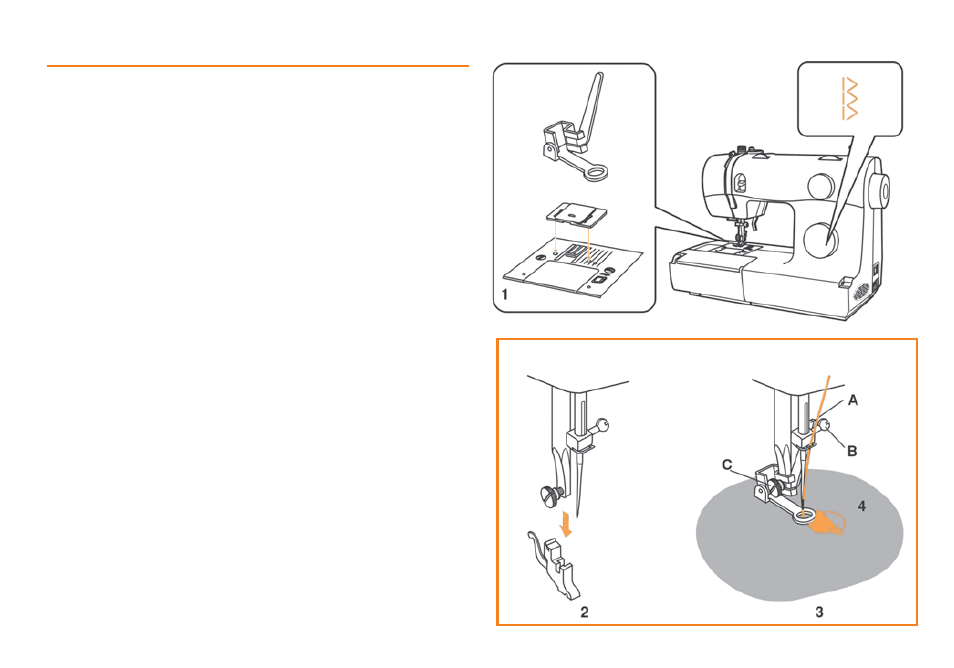 1

A

B

C

4

2

3