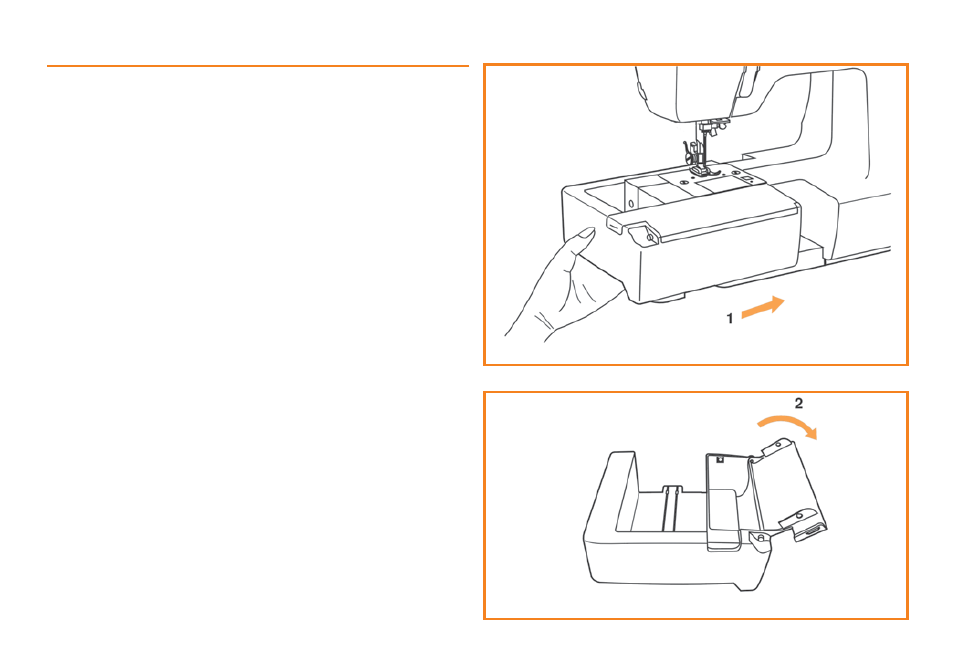 1

2