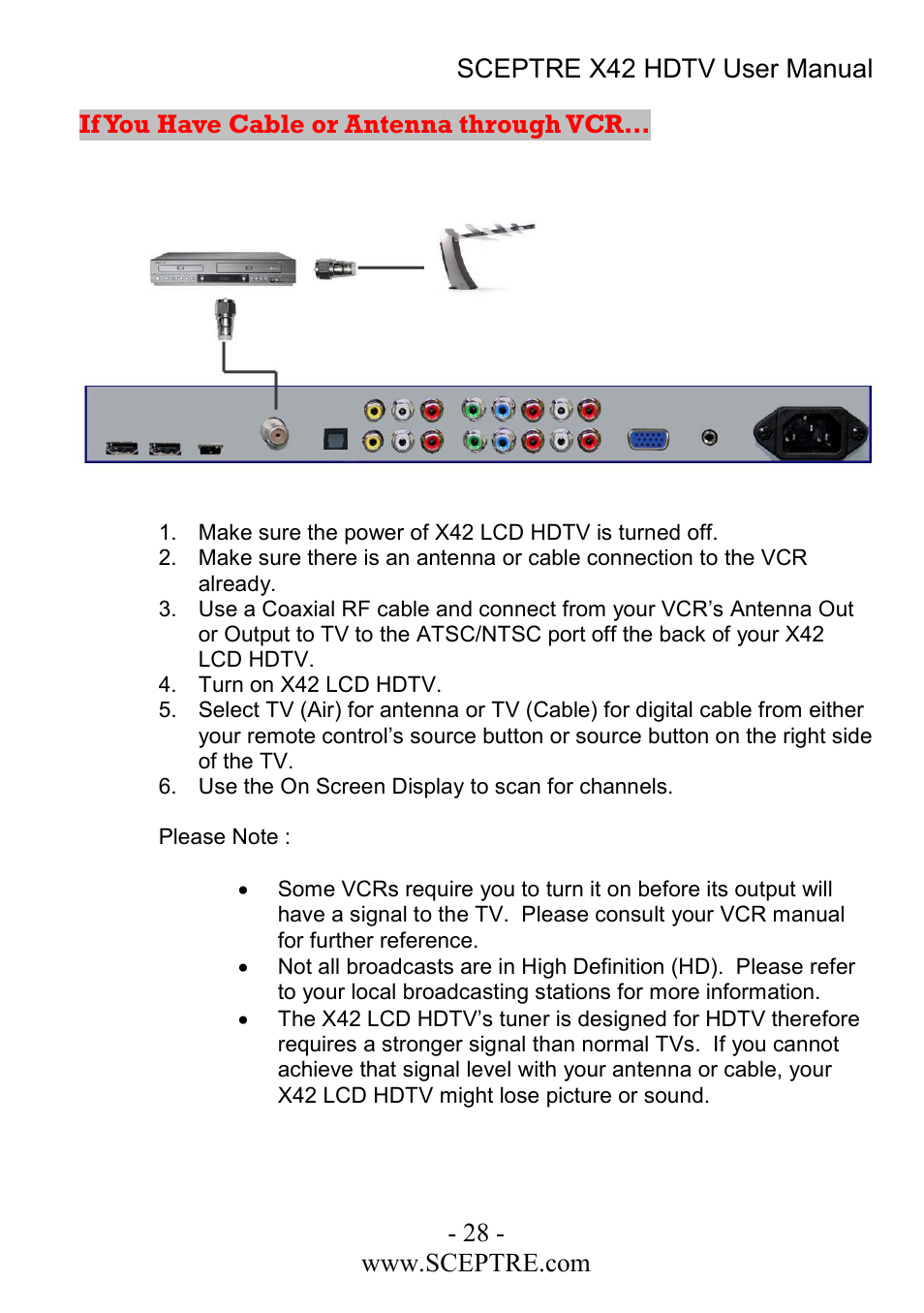 SCEPTRE X42 HDTV User Manual

If You Have Cable or Antenna through VCR…

1. Make sure the power of X42 LCD HDTV is turned off.
2. Make sure there is an antenna or cable connection to the VCR already.
3. Use a Coaxial RF cable and connect from your VCR's Antenna Out or Output to TV to the ATSC/NTSC port off the back of your X42 LCD HDTV.
4. Turn on X42 LCD HDTV.
5. Select TV (Air) for antenna or TV (Cable) for digital cable from either your remote control's source button or source button on the right side of the TV.
6. Use the On Screen Display to scan for channels.

Please Note :

• Some VCRs require you to turn it on before its output will have a signal to the TV. Please consult your VCR manual for further reference.
• Not all broadcasts are in High Definition (HD). Please refer to your local broadcasting stations for more information.
• The X42 LCD HDTV's tuner is designed for HDTV therefore requires a stronger signal than normal TVs. If you cannot achieve that signal level with your antenna or cable, your X42 LCD HDTV might lose picture or sound.

- 28 -
www.SCEPTRE.com