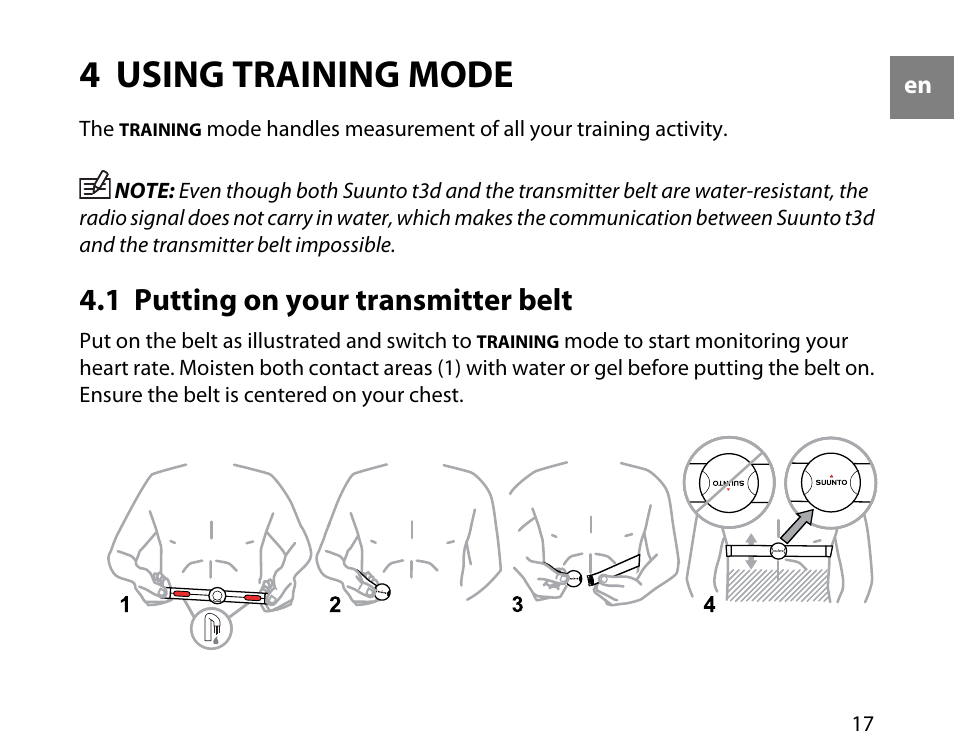 4 USING TRAINING MODE

en

The TRAINING mode handles measurement of all your training activity.

NOTE: Even though both Suunto t3d and the transmitter belt are water-resistant, the radio signal does not carry in water, which makes the communication between Suunto t3d and the transmitter belt impossible.

4.1 Putting on your transmitter belt

Put on the belt as illustrated and switch to TRAINING mode to start monitoring your heart rate. Moisten both contact areas (1) with water or gel before putting the belt on. Ensure the belt is centered on your chest.

SUUNTO

SUUNTO

1

2

3

4

17