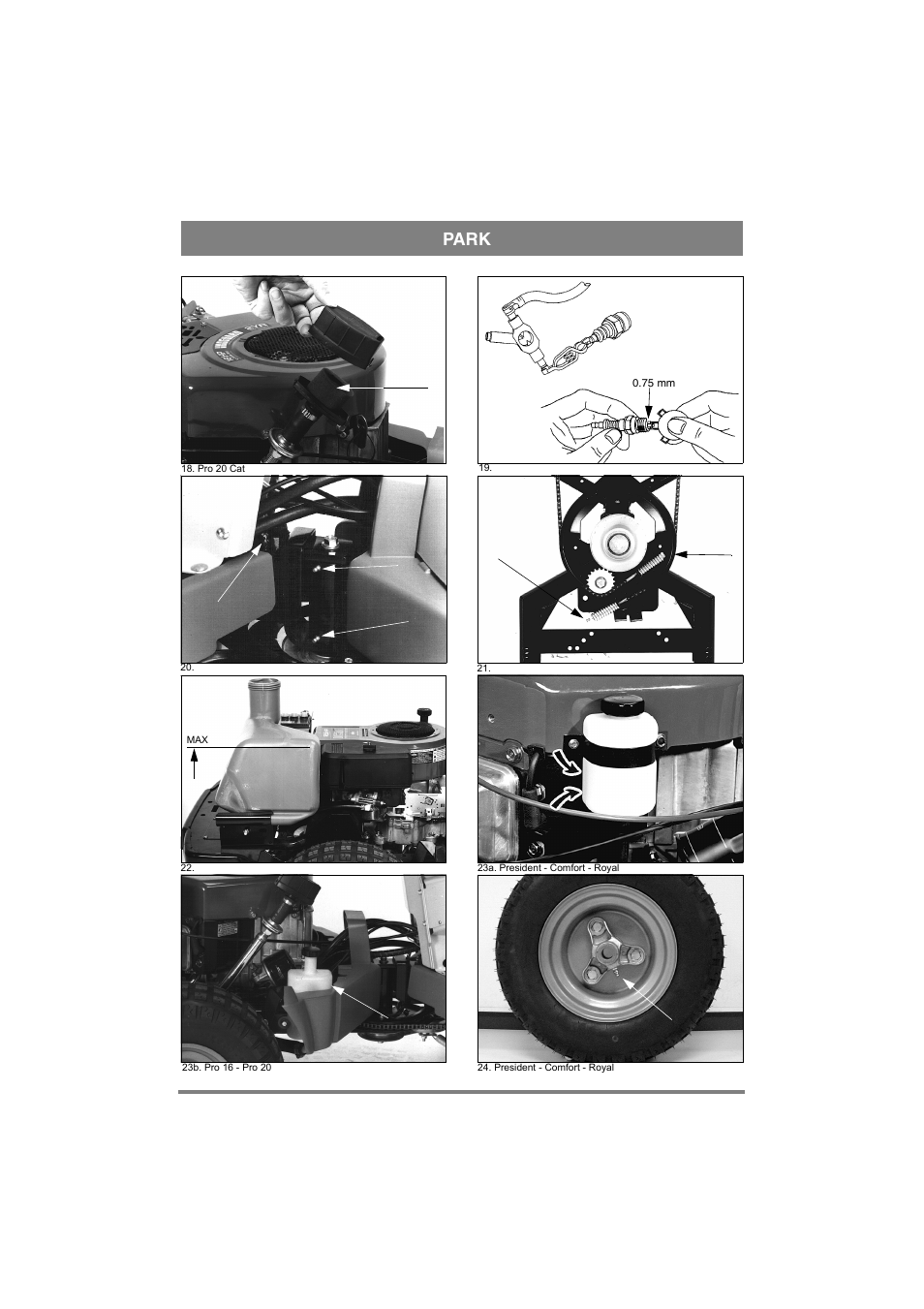 PARK

18. Pro 20 Cat

0.75 mm

19.

20.

21.

MAX

22.

23a. President - Comfort - Royal

23b. Pro 16 - Pro 20

24. President - Comfort - Royal