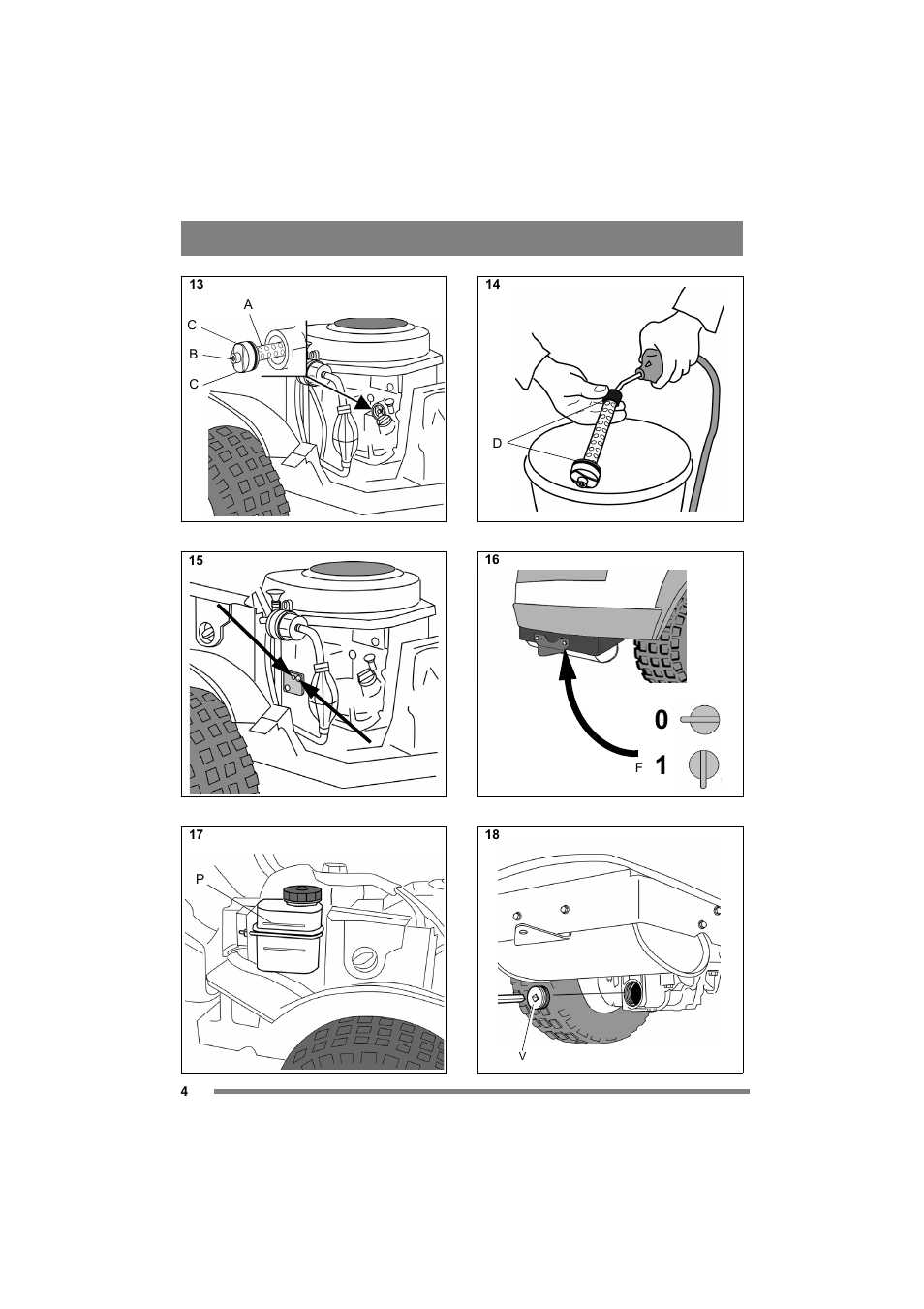 13
A
C
B
C

14
D

15

16
0
F 1

17
P

18
V

4