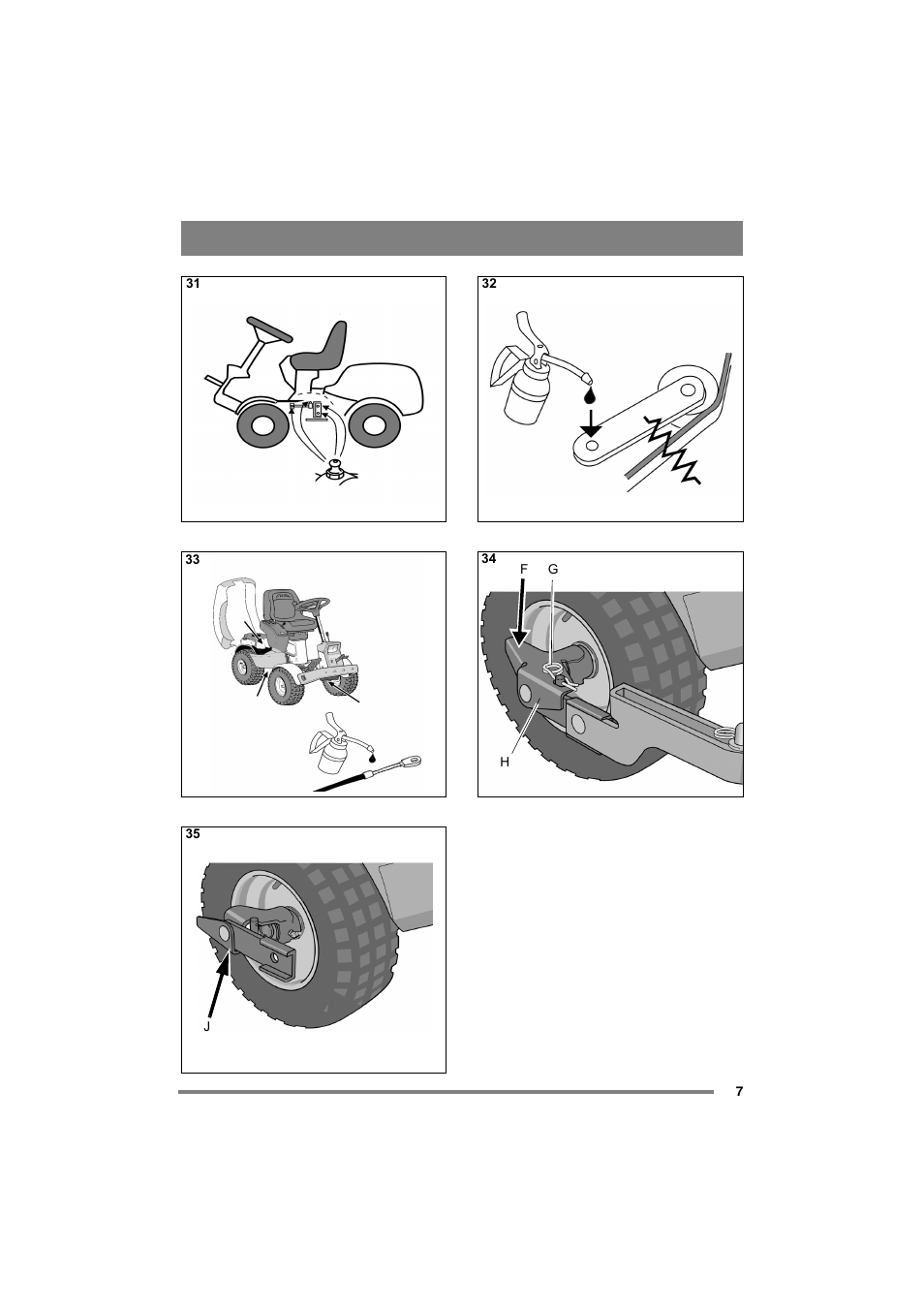 31

32

33

34

F G

H

35

J

7