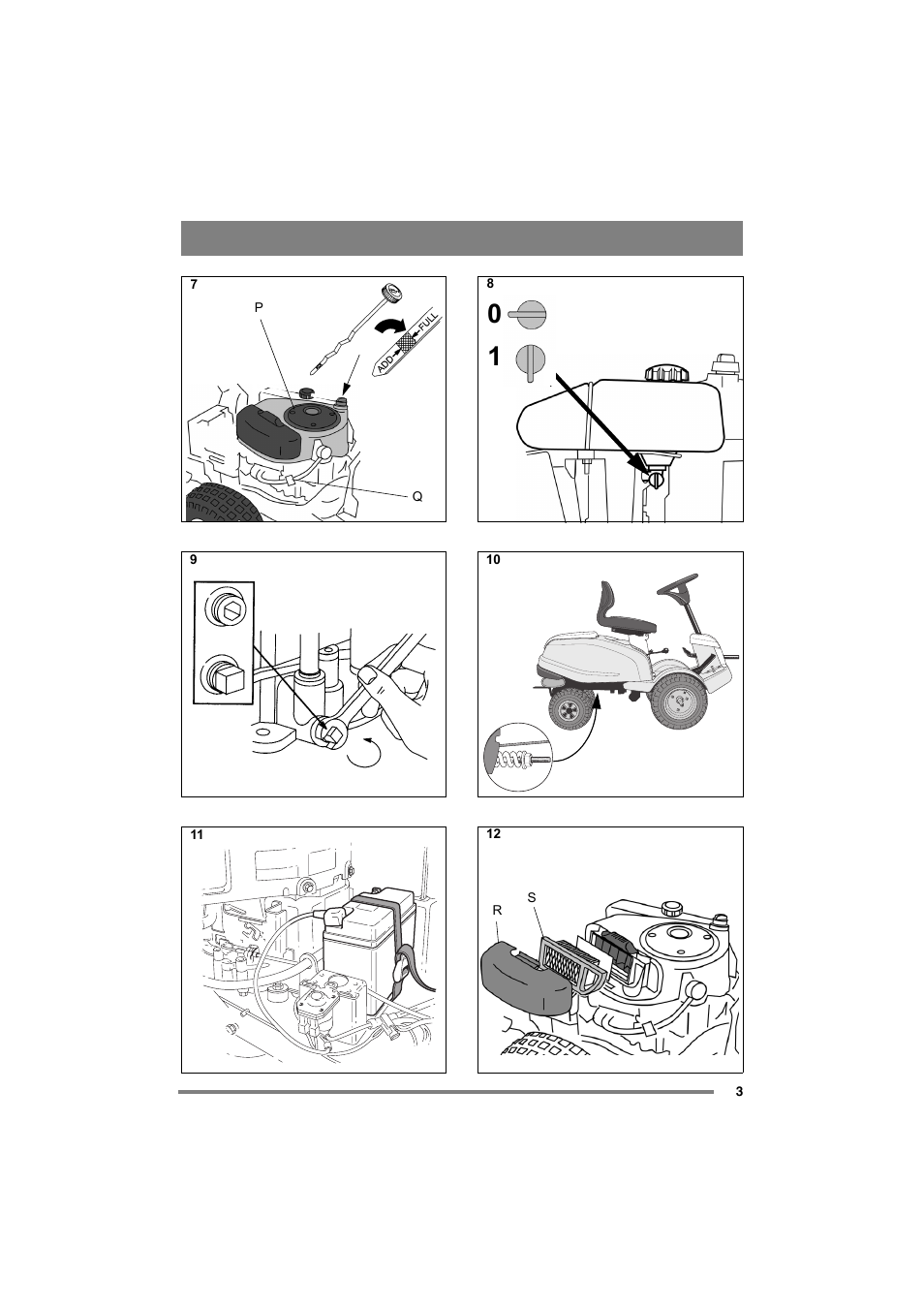 7

P

ADD

FULL

Q

8

0

1

9

10

11

12

R

S

3