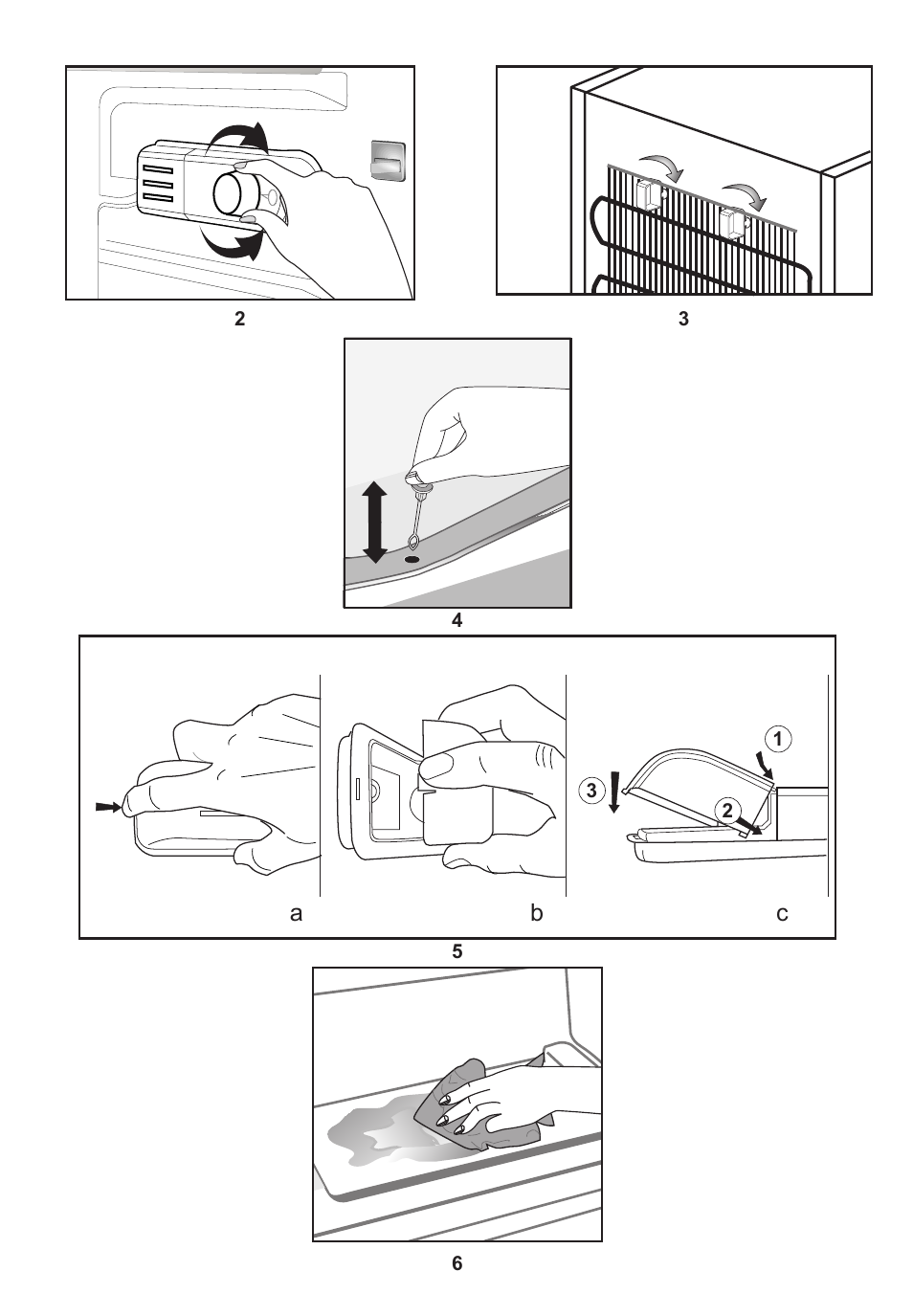 2

3

4

1

3

2

a

b

c

5

6