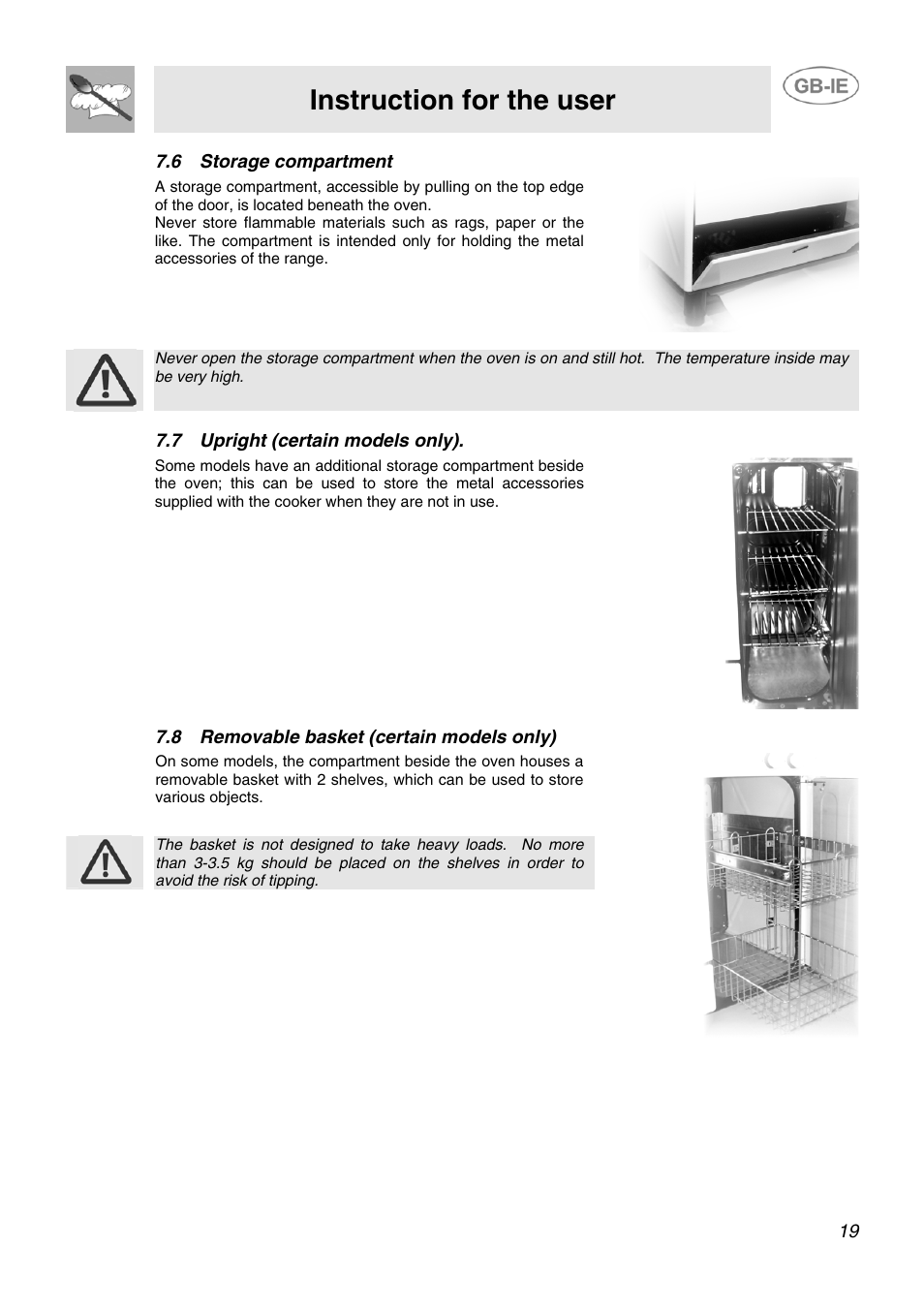 Instruction for the user

GB-IE

7.6 Storage compartment

A storage compartment, accessible by pulling on the top edge of the door, is located beneath the oven.
Never store flammable materials such as rags, paper or the like. The compartment is intended only for holding the metal accessories of the range.

Never open the storage compartment when the oven is on and still hot. The temperature inside may be very high.

7.7 Upright (certain models only).

Some models have an additional storage compartment beside the oven; this can be used to store the metal accessories supplied with the cooker when they are not in use.

7.8 Removable basket (certain models only)

On some models, the compartment beside the oven houses a removable basket with 2 shelves, which can be used to store various objects.

The basket is not designed to take heavy loads. No more than 3-3.5 kg should be placed on the shelves in order to avoid the risk of tipping.

19