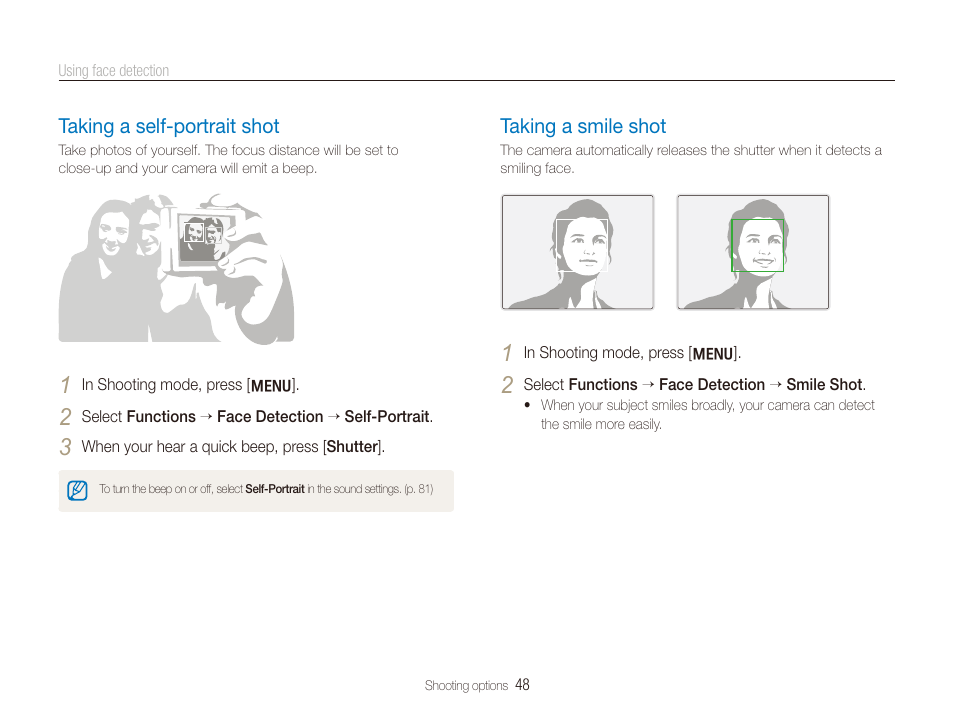 Using face detection

Taking a self-portrait shot

Take photos of yourself. The focus distance will be set to close-up and your camera will emit a beep.

1 In Shooting mode, press [MENU].

2 Select Functions → Face Detection → Self-Portrait.

3 When your hear a quick beep, press [Shutter].

To turn the beep on or off, select Self-Portrait in the sound settings. (p. 81)

Taking a smile shot

The camera automatically releases the shutter when it detects a smiling face.

1 In Shooting mode, press [MENU].

2 Select Functions → Face Detection → Smile Shot.

• When your subject smiles broadly, your camera can detect the smile more easily.

Shooting options 48