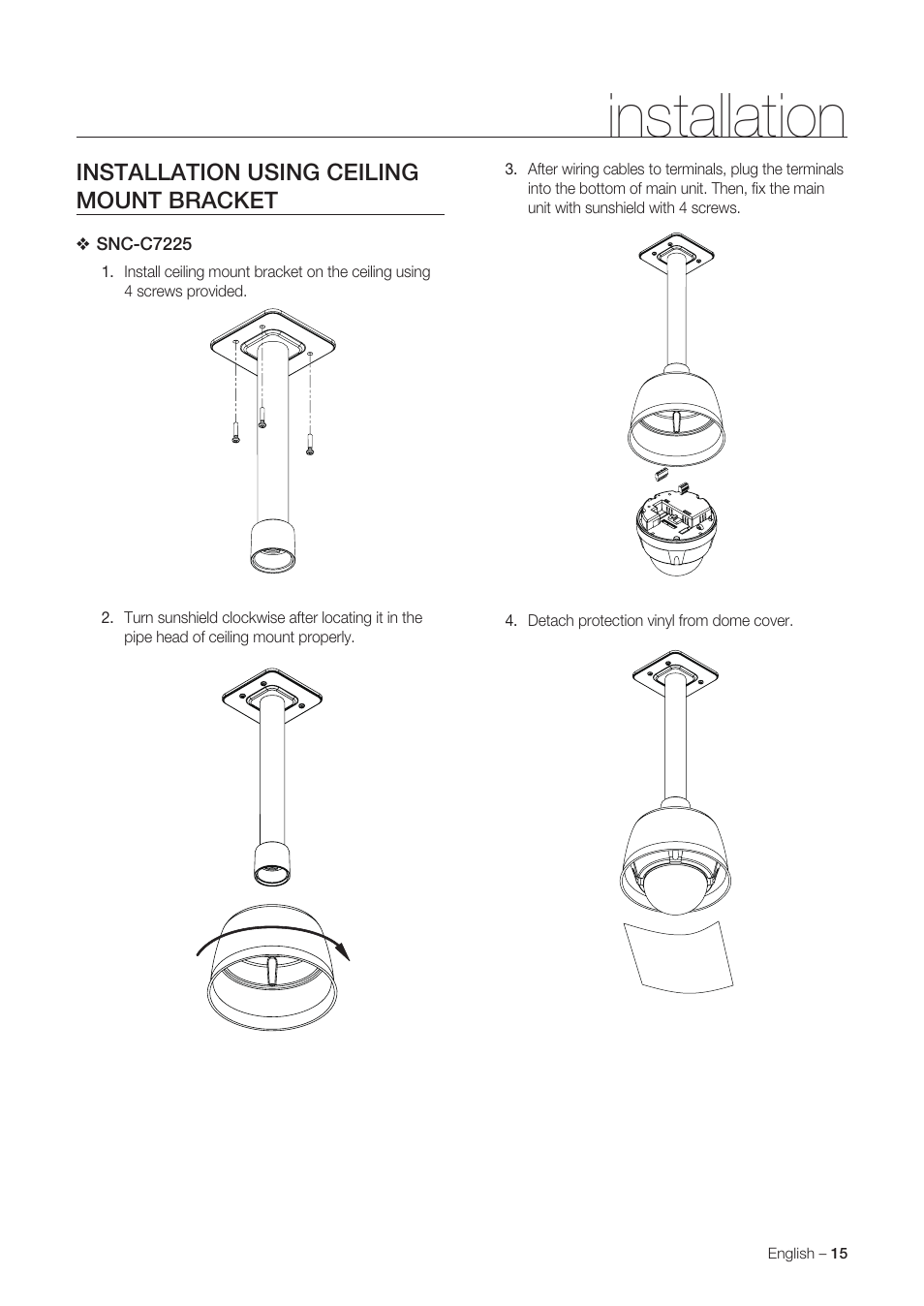 installation

INSTALLATION USING CEILING MOUNT BRACKET

❖ SNC-C7225

1. Install ceiling mount bracket on the ceiling using 4 screws provided.

2. Turn sunshield clockwise after locating it in the pipe head of ceiling mount properly.

3. After wiring cables to terminals, plug the terminals into the bottom of main unit. Then, fix the main unit with sunshield with 4 screws.

4. Detach protection vinyl from dome cover.

English – 15