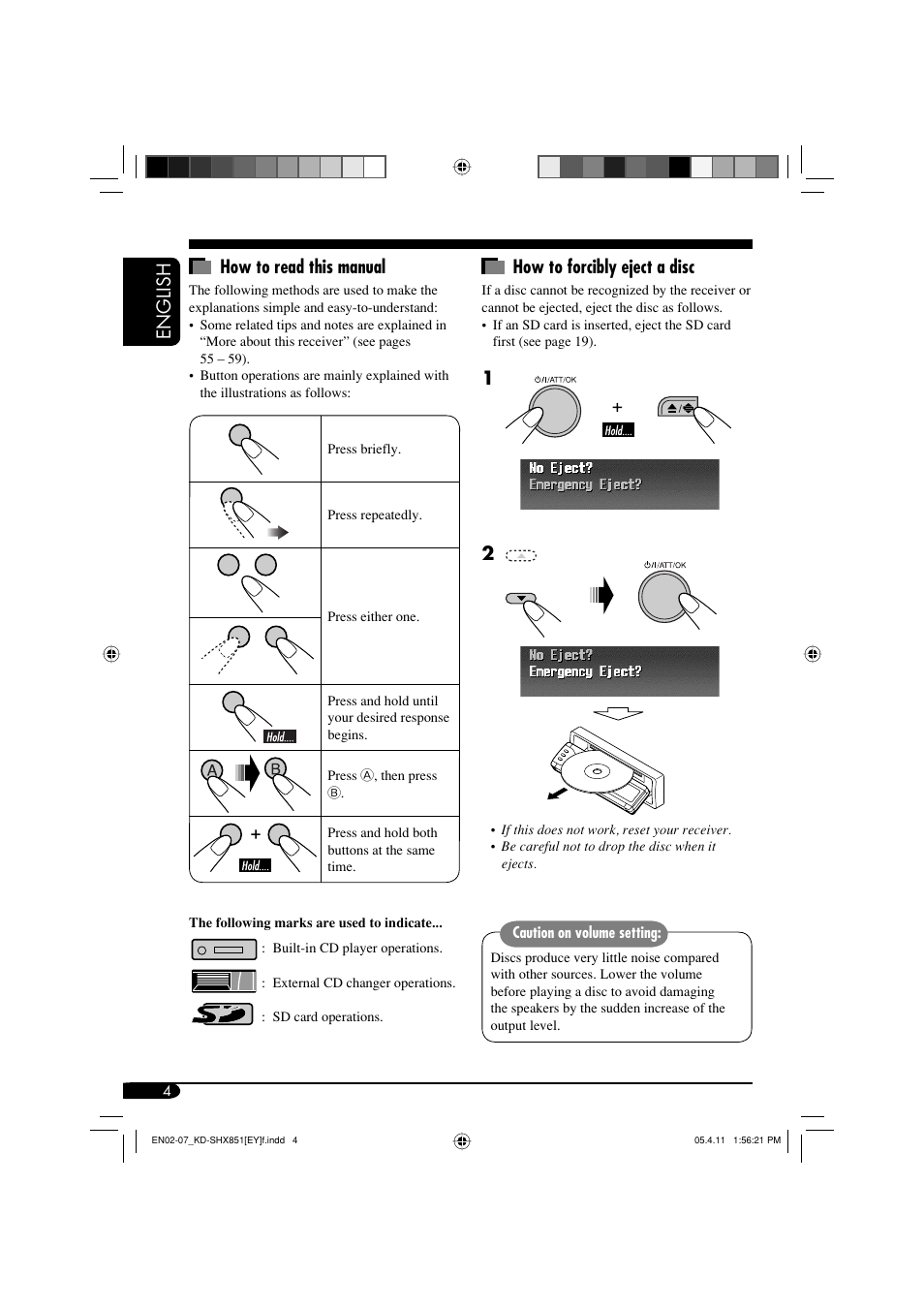 ENGLISH

How to read this manual

The following methods are used to make the explanations simple and easy-to-understand:
• Some related tips and notes are explained in “More about this receiver” (see pages 55 – 59).
• Button operations are mainly explained with the illustrations as follows:

| | |
|---|---|
| | Press briefly. |
| | Press repeatedly. |
| | Press either one. |
| Hold.... | Press and hold until your desired response begins. |
| A B | Press Ⓐ, then press Ⓑ. |
| + Hold.... | Press and hold both buttons at the same time. |

The following marks are used to indicate...
: Built-in CD player operations.
: External CD changer operations.
SD : SD card operations.

How to forcibly eject a disc

If a disc cannot be recognized by the receiver or cannot be ejected, eject the disc as follows.
• If an SD card is inserted, eject the SD card first (see page 19).

1 ⏻/I/ATT/OK + Hold....

No Eject?
Emergency Eject?

2 ⏻/I/ATT/OK

No Eject?
Emergency Eject?

• If this does not work, reset your receiver.
• Be careful not to drop the disc when it ejects.

Caution on volume setting:
Discs produce very little noise compared with other sources. Lower the volume before playing a disc to avoid damaging the speakers by the sudden increase of the output level.

4

EN02-07_KD-SHX851[EY]f.indd 4

05.4.11 1:56:21 PM