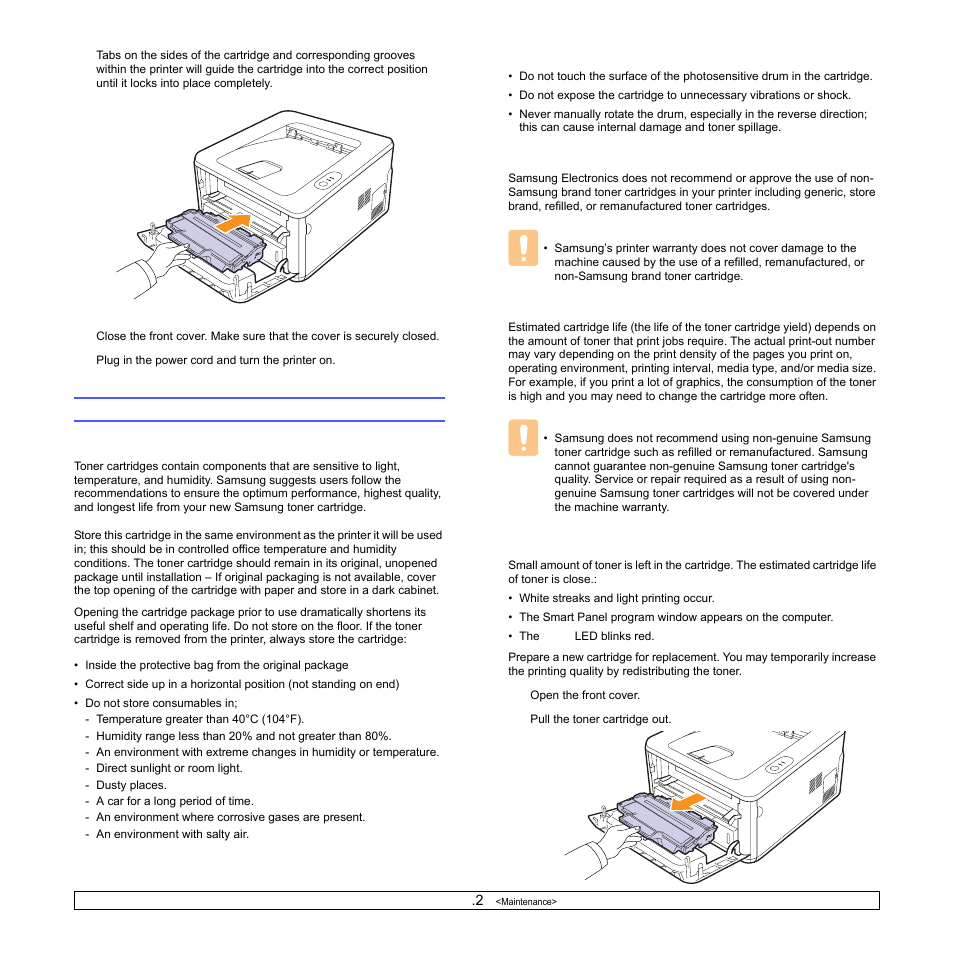 Tabs on the sides of the cartridge and corresponding grooves within the printer will guide the cartridge into the correct position until it locks into place completely.

Close the front cover. Make sure that the cover is securely closed.

Plug in the power cord and turn the printer on.

Toner cartridges contain components that are sensitive to light, temperature, and humidity. Samsung suggests users follow the recommendations to ensure the optimum performance, highest quality, and longest life from your new Samsung toner cartridge.

Store this cartridge in the same environment as the printer it will be used in; this should be in controlled office temperature and humidity conditions. The toner cartridge should remain in its original, unopened package until installation – If original packaging is not available, cover the top opening of the cartridge with paper and store in a dark cabinet.

Opening the cartridge package prior to use dramatically shortens its useful shelf and operating life. Do not store on the floor. If the toner cartridge is removed from the printer, always store the cartridge:

• Inside the protective bag from the original package
• Correct side up in a horizontal position (not standing on end)
• Do not store consumables in;
- Temperature greater than 40°C (104°F).
- Humidity range less than 20% and not greater than 80%.
- An environment with extreme changes in humidity or temperature.
- Direct sunlight or room light.
- Dusty places.
- A car for a long period of time.
- An environment where corrosive gases are present.
- An environment with salty air.

• Do not touch the surface of the photosensitive drum in the cartridge.
• Do not expose the cartridge to unnecessary vibrations or shock.
• Never manually rotate the drum, especially in the reverse direction; this can cause internal damage and toner spillage.

Samsung Electronics does not recommend or approve the use of non-Samsung brand toner cartridges in your printer including generic, store brand, refilled, or remanufactured toner cartridges.

• Samsung's printer warranty does not cover damage to the machine caused by the use of a refilled, remanufactured, or non-Samsung brand toner cartridge.

Estimated cartridge life (the life of the toner cartridge yield) depends on the amount of toner that print jobs require. The actual print-out number may vary depending on the print density of the pages you print on, operating environment, printing interval, media type, and/or media size. For example, if you print a lot of graphics, the consumption of the toner is high and you may need to change the cartridge more often.

• Samsung does not recommend using non-genuine Samsung toner cartridge such as refilled or remanufactured. Samsung cannot guarantee non-genuine Samsung toner cartridge's quality. Service or repair required as a result of using non-genuine Samsung toner cartridges will not be covered under the machine warranty.

Small amount of toner is left in the cartridge. The estimated cartridge life of toner is close.:
• White streaks and light printing occur.
• The Smart Panel program window appears on the computer.
• The LED blinks red.

Prepare a new cartridge for replacement. You may temporarily increase the printing quality by redistributing the toner.

Open the front cover.

Pull the toner cartridge out.

.2 <Maintenance>