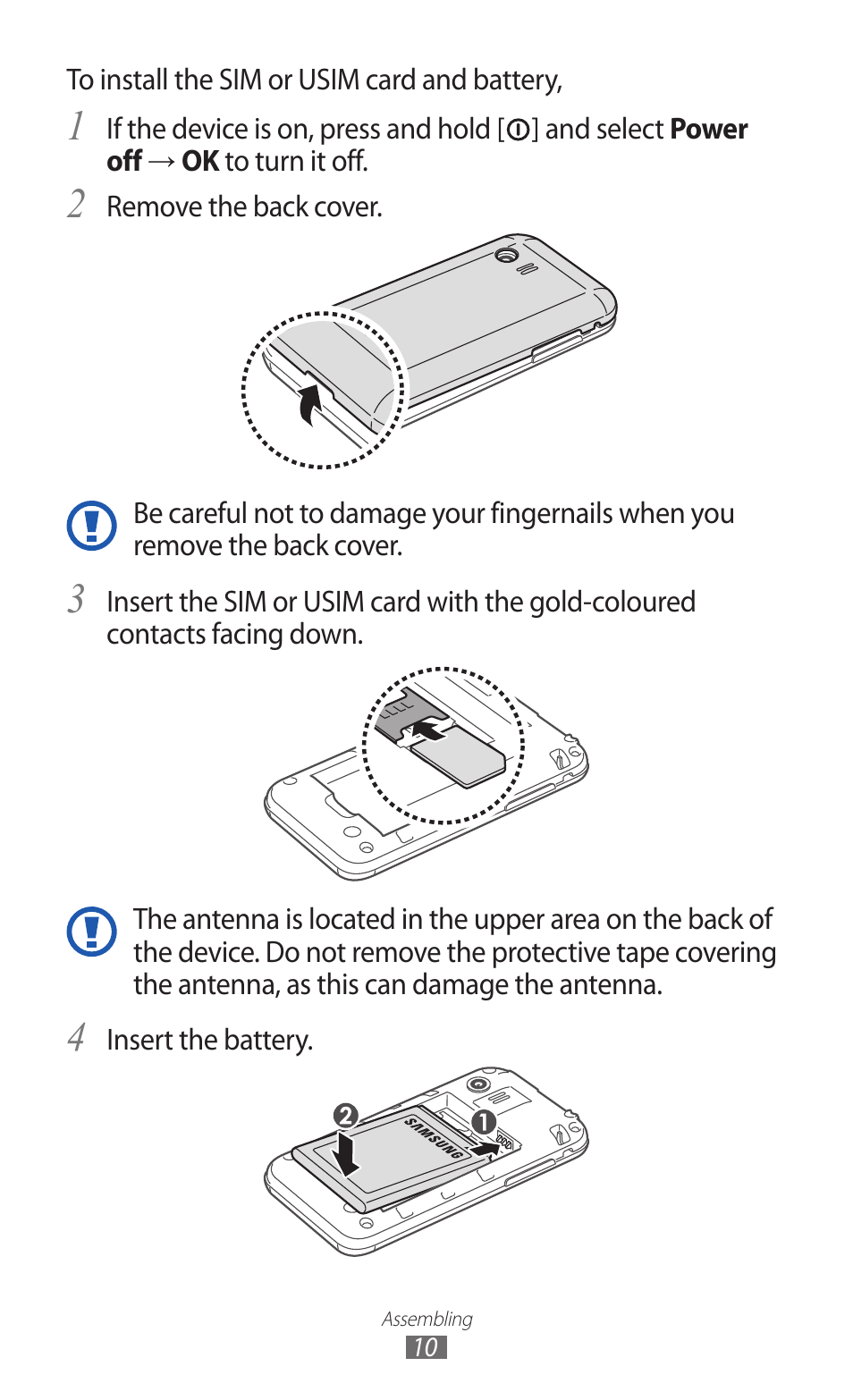 To install the SIM or USIM card and battery,

1 If the device is on, press and hold [⏻] and select **Power off** → **OK** to turn it off.

2 Remove the back cover.

Be careful not to damage your fingernails when you remove the back cover.

3 Insert the SIM or USIM card with the gold-coloured contacts facing down.

The antenna is located in the upper area on the back of the device. Do not remove the protective tape covering the antenna, as this can damage the antenna.

4 Insert the battery.

2
SAMSUNG
1

Assembling
10