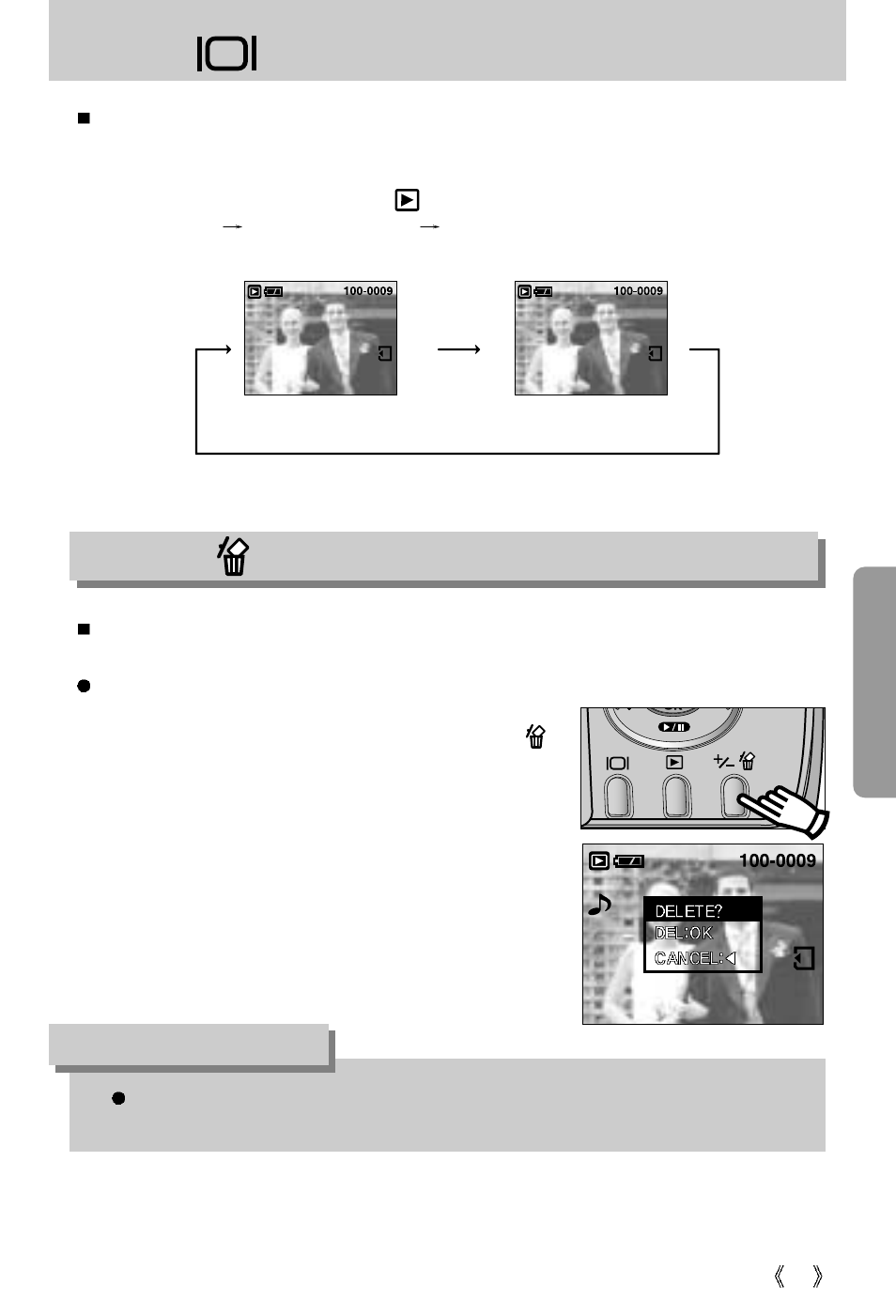 100-0009

100-0009

100-0009

DELETE?
DEL:OK
CANCEL:◁

《 》