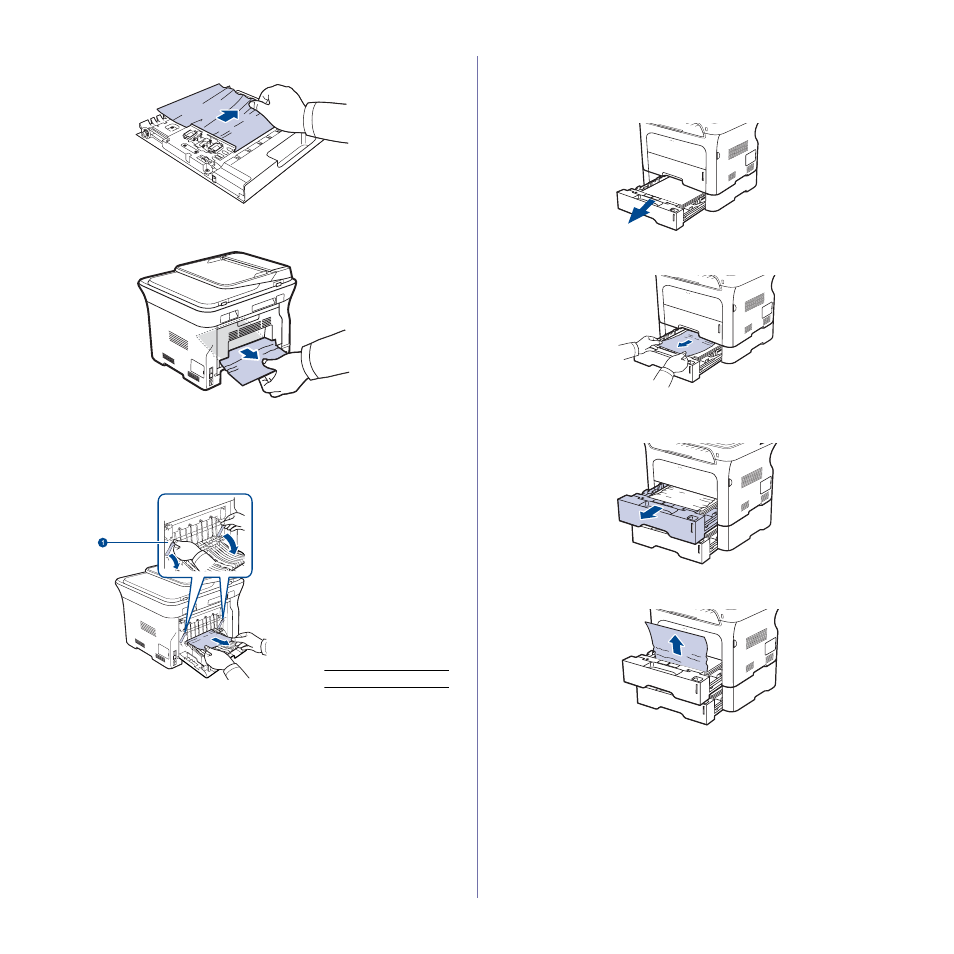 1