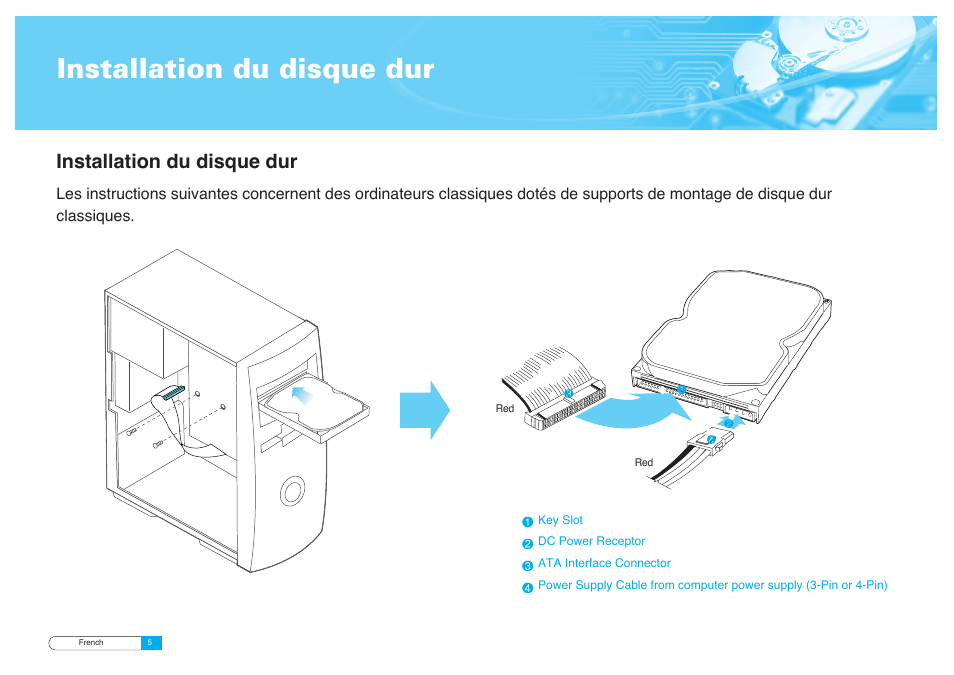 Installation du disque dur

Installation du disque dur

Les instructions suivantes concernent des ordinateurs classiques dotés de supports de montage de disque dur classiques.

Red

Red

1 Key Slot
2 DC Power Receptor
3 ATA Interface Connector
4 Power Supply Cable from computer power supply (3-Pin or 4-Pin)

French 5