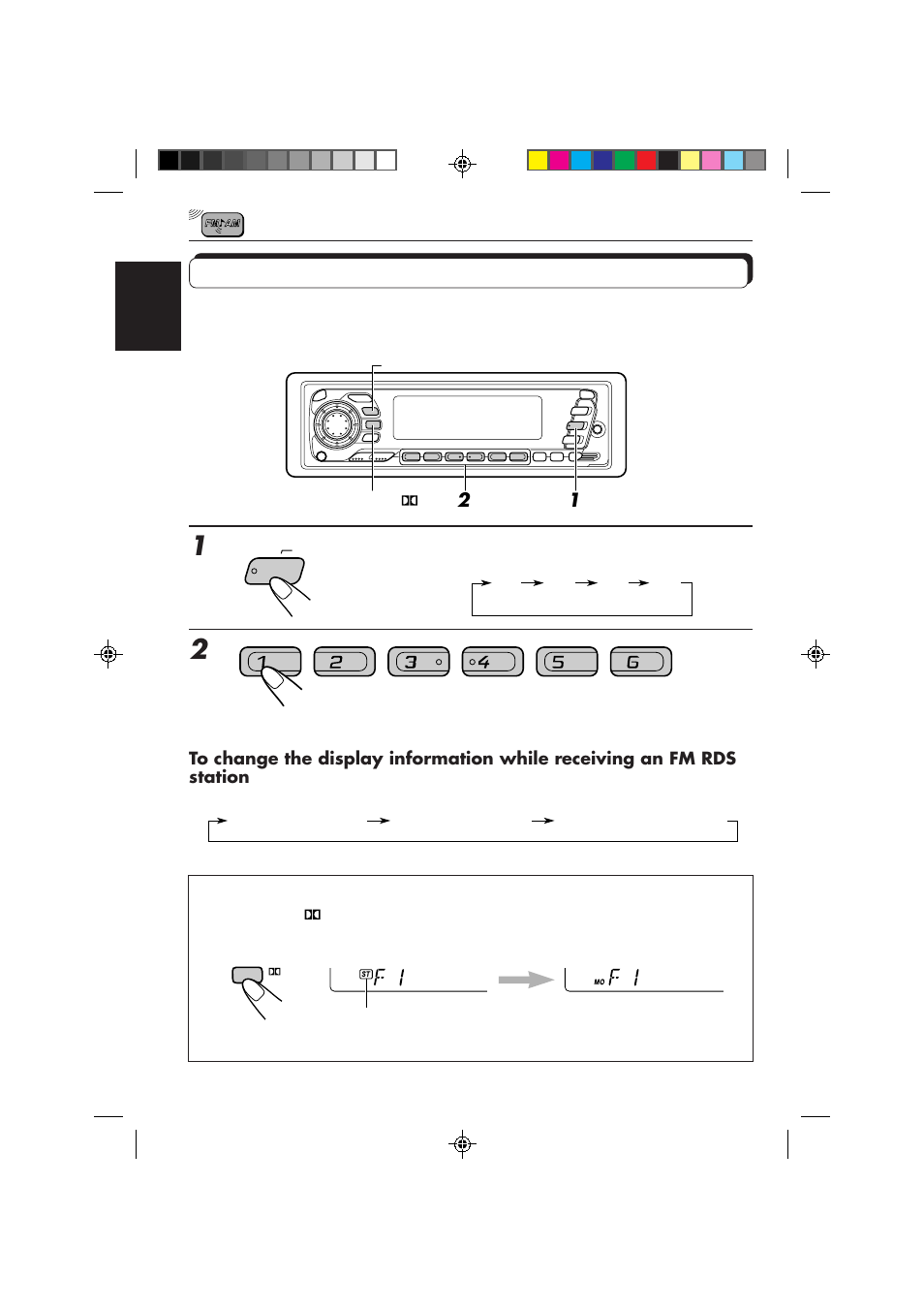 FM/AM

2

1

1

2

1 2 3 4 5 6

To change the display information while receiving an FM RDS station

ST F 1

MO F 1