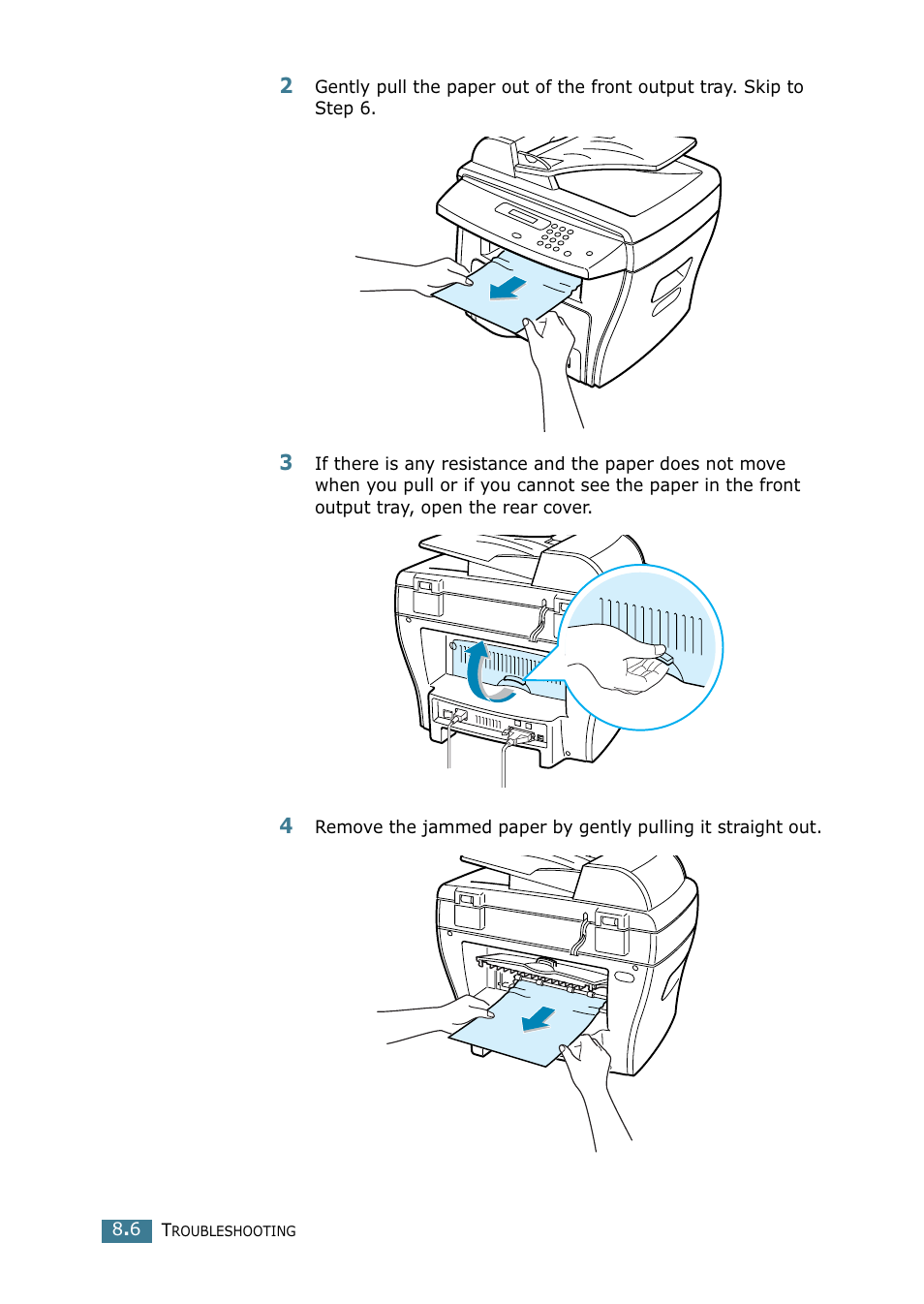 2 Gently pull the paper out of the front output tray. Skip to Step 6.

3 If there is any resistance and the paper does not move when you pull or if you cannot see the paper in the front output tray, open the rear cover.

4 Remove the jammed paper by gently pulling it straight out.

8.6 TROUBLESHOOTING