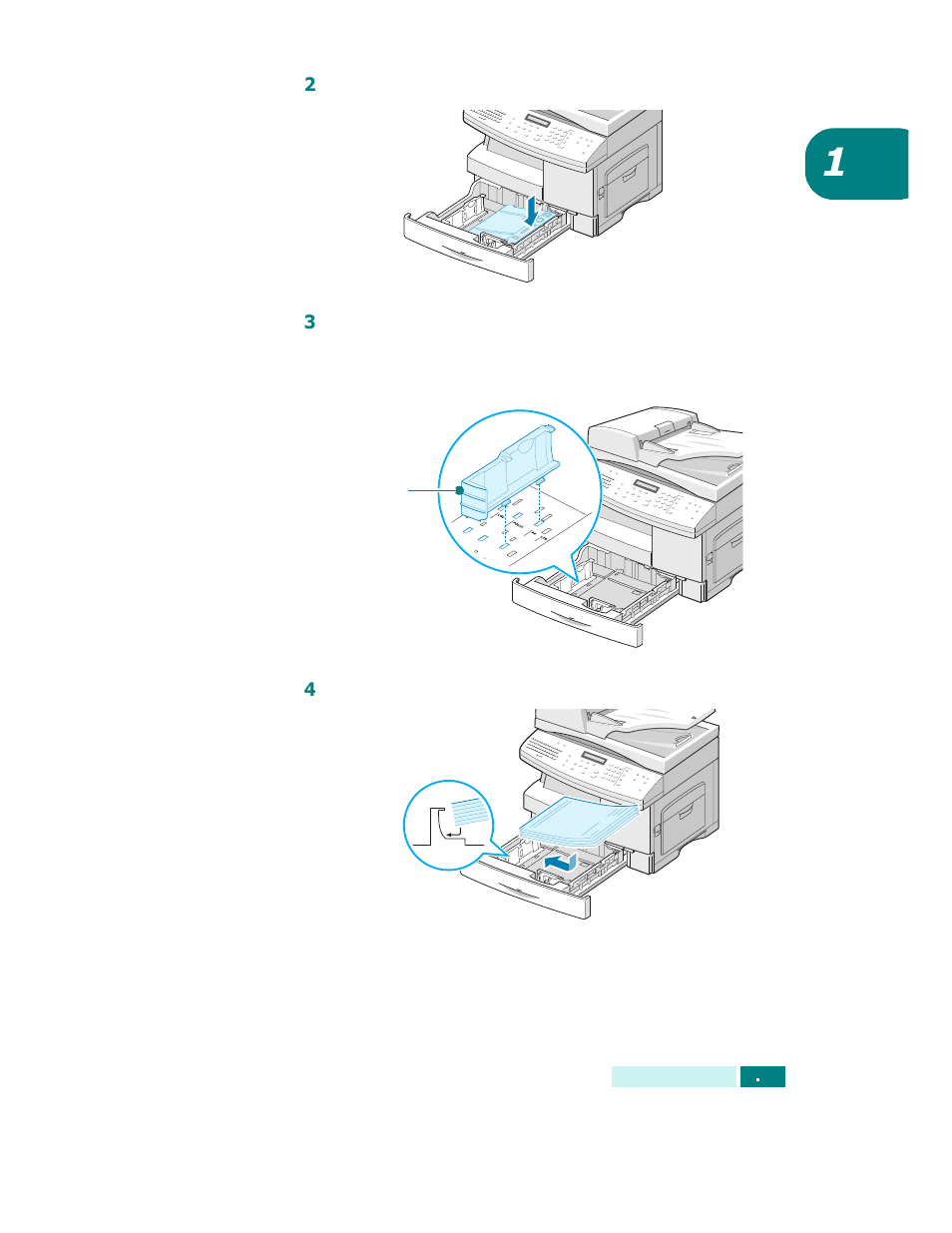 2

1

3

4

.