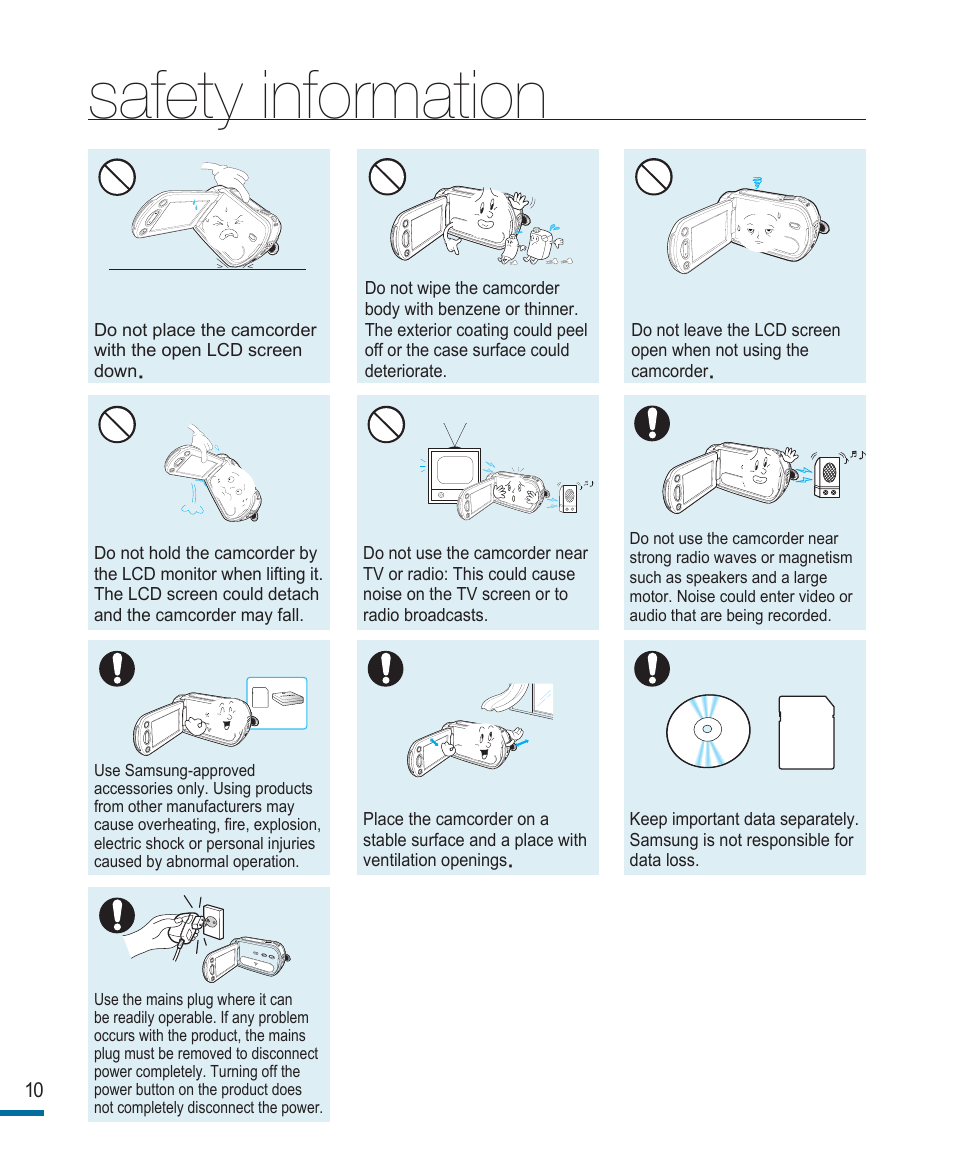 safety information

Do not place the camcorder with the open LCD screen down.

Do not wipe the camcorder body with benzene or thinner. The exterior coating could peel off or the case surface could deteriorate.

Do not leave the LCD screen open when not using the camcorder.

Do not hold the camcorder by the LCD monitor when lifting it. The LCD screen could detach and the camcorder may fall.

Do not use the camcorder near TV or radio: This could cause noise on the TV screen or to radio broadcasts.

Do not use the camcorder near strong radio waves or magnetism such as speakers and a large motor. Noise could enter video or audio that are being recorded.

Use Samsung-approved accessories only. Using products from other manufacturers may cause overheating, fire, explosion, electric shock or personal injuries caused by abnormal operation.

Place the camcorder on a stable surface and a place with ventilation openings.

Keep important data separately. Samsung is not responsible for data loss.

Use the mains plug where it can be readily operable. If any problem occurs with the product, the mains plug must be removed to disconnect power completely. Turning off the power button on the product does not completely disconnect the power.

10