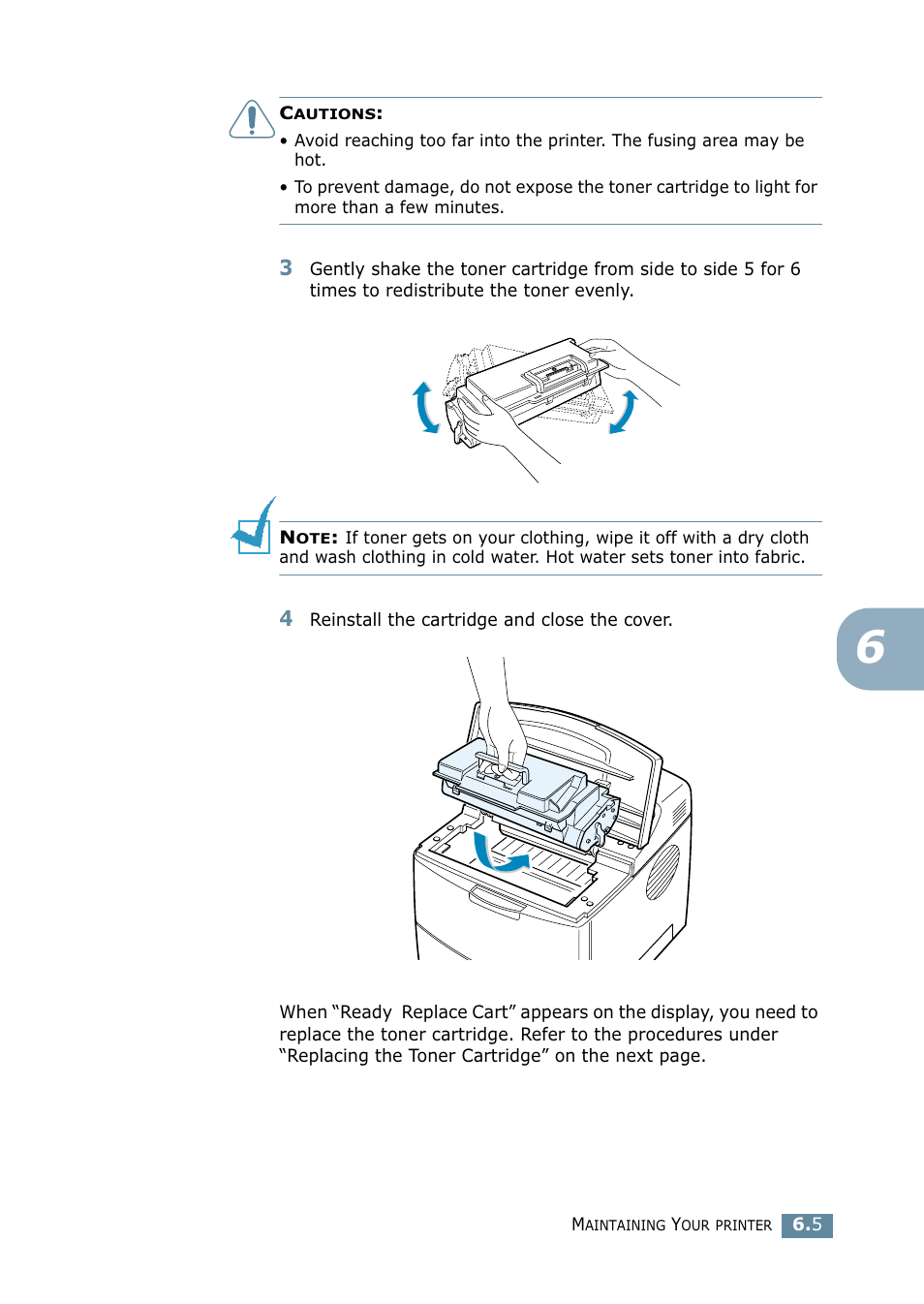 CAUTIONS:

• Avoid reaching too far into the printer. The fusing area may be hot.

• To prevent damage, do not expose the toner cartridge to light for more than a few minutes.

3 Gently shake the toner cartridge from side to side 5 for 6 times to redistribute the toner evenly.

NOTE: If toner gets on your clothing, wipe it off with a dry cloth and wash clothing in cold water. Hot water sets toner into fabric.

4 Reinstall the cartridge and close the cover.

6

When “Ready Replace Cart” appears on the display, you need to replace the toner cartridge. Refer to the procedures under “Replacing the Toner Cartridge” on the next page.

MAINTAINING YOUR PRINTER 6.5