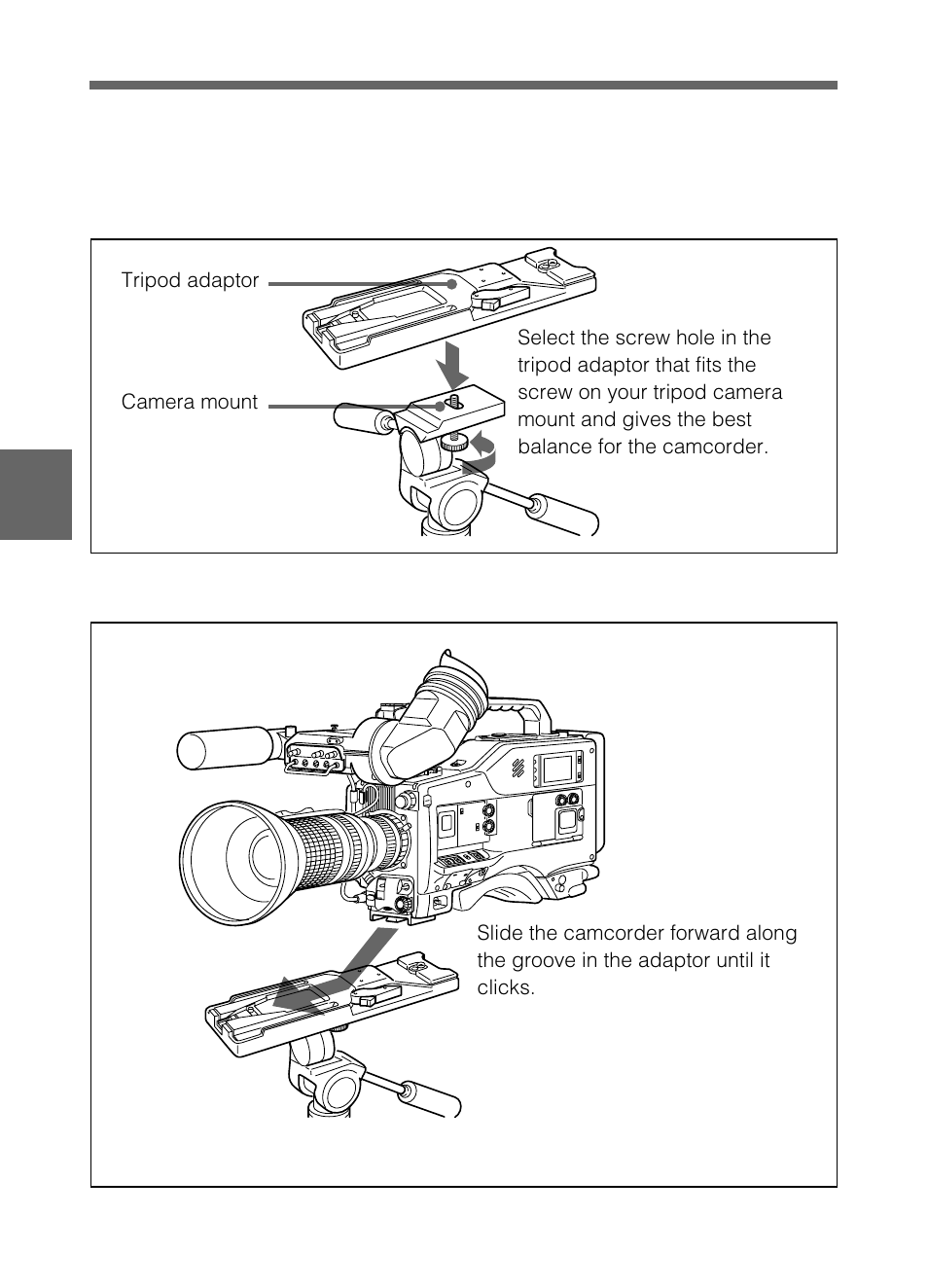 Tripod adaptor

Camera mount

Select the screw hole in the tripod adaptor that fits the screw on your tripod camera mount and gives the best balance for the camcorder.

Slide the camcorder forward along the groove in the adaptor until it clicks.