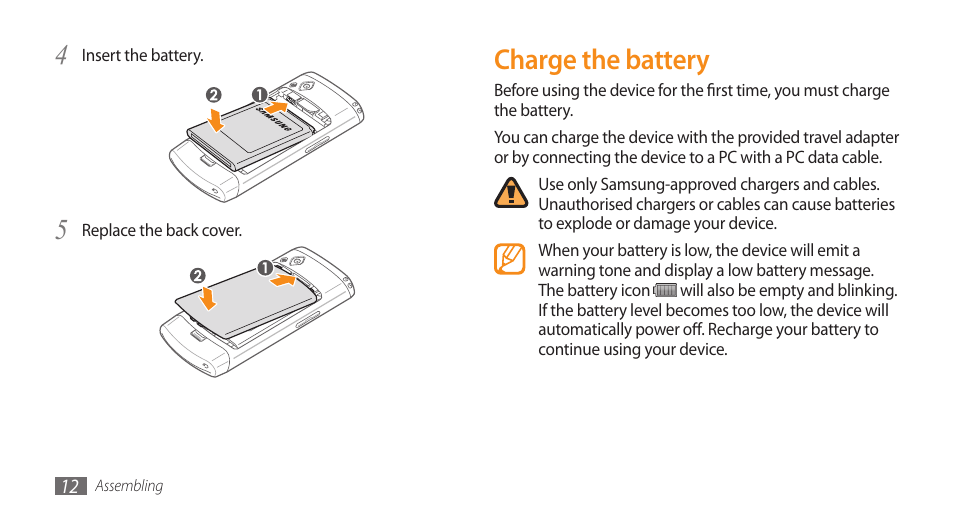 4 Insert the battery.

2 1

SAMSUNG

5 Replace the back cover.

2 1

Charge the battery

Before using the device for the first time, you must charge the battery.

You can charge the device with the provided travel adapter or by connecting the device to a PC with a PC data cable.

Use only Samsung-approved chargers and cables. Unauthorised chargers or cables can cause batteries to explode or damage your device.

When your battery is low, the device will emit a warning tone and display a low battery message. The battery icon will also be empty and blinking. If the battery level becomes too low, the device will automatically power off. Recharge your battery to continue using your device.

12 Assembling