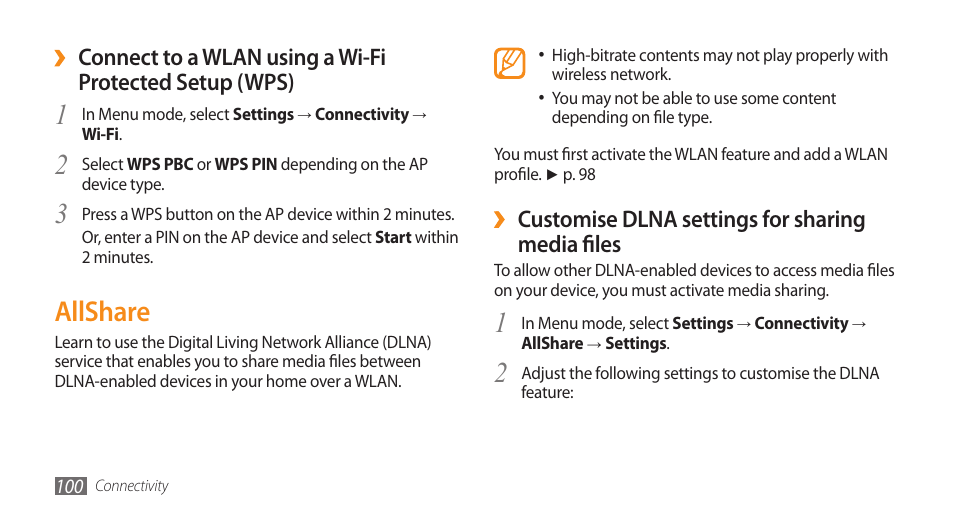 › Connect to a WLAN using a Wi-Fi Protected Setup (WPS)

1 In Menu mode, select Settings → Connectivity → Wi-Fi.

2 Select WPS PBC or WPS PIN depending on the AP device type.

3 Press a WPS button on the AP device within 2 minutes. Or, enter a PIN on the AP device and select Start within 2 minutes.

AllShare

Learn to use the Digital Living Network Alliance (DLNA) service that enables you to share media files between DLNA-enabled devices in your home over a WLAN.

• High-bitrate contents may not play properly with wireless network.

• You may not be able to use some content depending on file type.

You must first activate the WLAN feature and add a WLAN profile. ► p. 98

› Customise DLNA settings for sharing media files

To allow other DLNA-enabled devices to access media files on your device, you must activate media sharing.

1 In Menu mode, select Settings → Connectivity → AllShare → Settings.

2 Adjust the following settings to customise the DLNA feature:

100 Connectivity