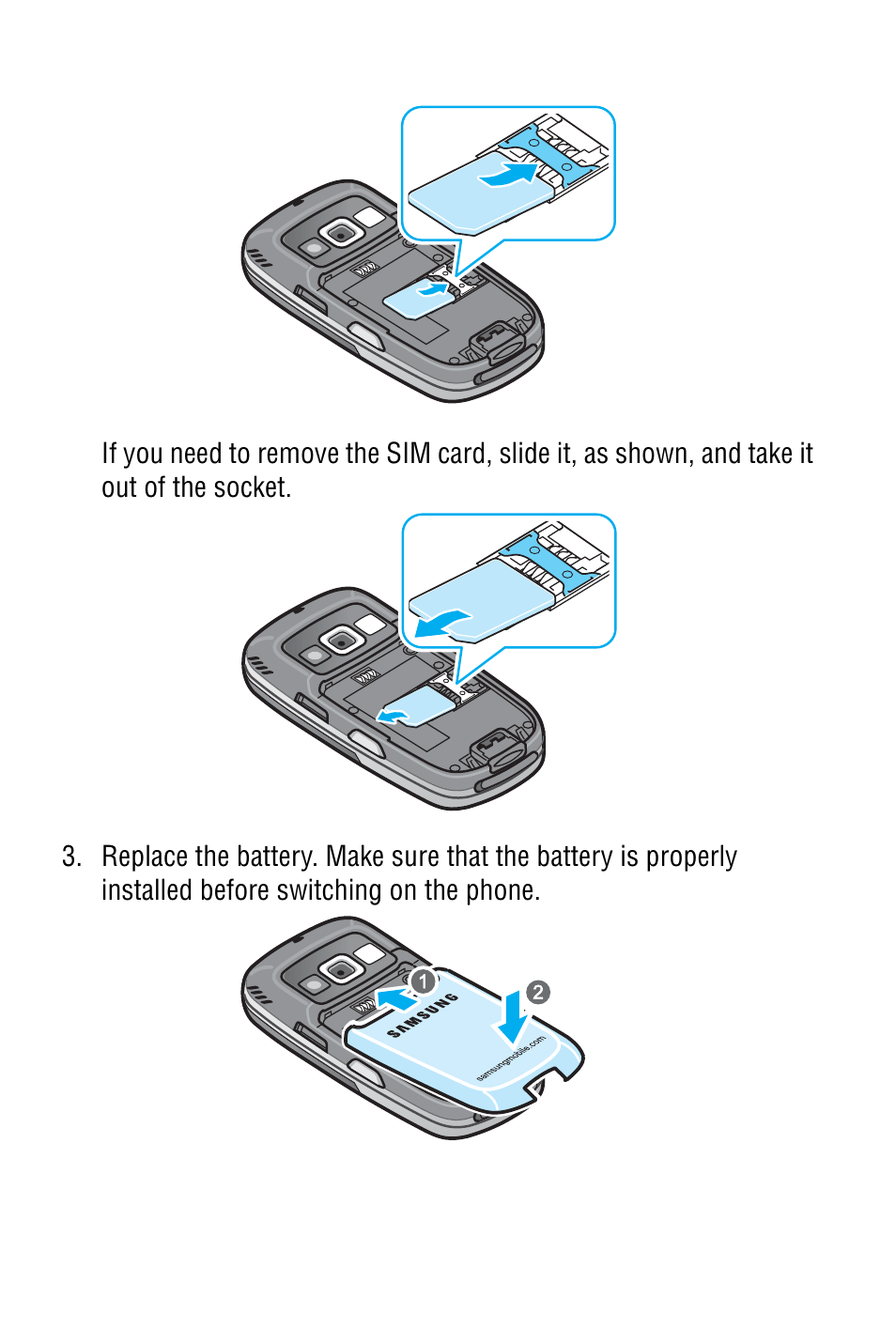 If you need to remove the SIM card, slide it, as shown, and take it out of the socket.

3. Replace the battery. Make sure that the battery is properly installed before switching on the phone.

1

2

SAMSUNG

samsungmobile.com