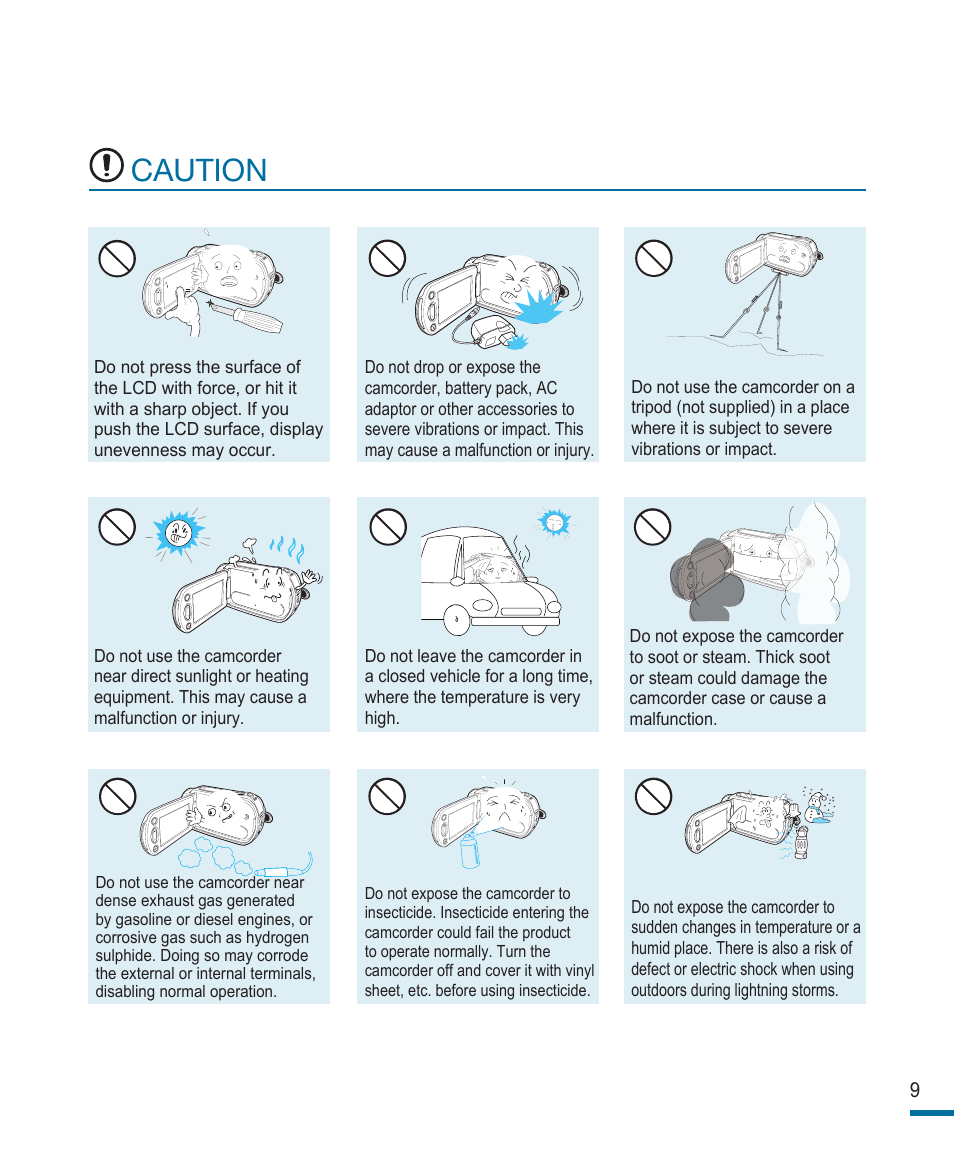 CAUTION

Do not press the surface of the LCD with force, or hit it with a sharp object. If you push the LCD surface, display unevenness may occur.

Do not drop or expose the camcorder, battery pack, AC adaptor or other accessories to severe vibrations or impact. This may cause a malfunction or injury.

Do not use the camcorder on a tripod (not supplied) in a place where it is subject to severe vibrations or impact.

Do not use the camcorder near direct sunlight or heating equipment. This may cause a malfunction or injury.

Do not leave the camcorder in a closed vehicle for a long time, where the temperature is very high.

Do not expose the camcorder to soot or steam. Thick soot or steam could damage the camcorder case or cause a malfunction.

Do not use the camcorder near dense exhaust gas generated by gasoline or diesel engines, or corrosive gas such as hydrogen sulphide. Doing so may corrode the external or internal terminals, disabling normal operation.

Do not expose the camcorder to insecticide. Insecticide entering the camcorder could fail the product to operate normally. Turn the camcorder off and cover it with vinyl sheet, etc. before using insecticide.

Do not expose the camcorder to sudden changes in temperature or a humid place. There is also a risk of defect or electric shock when using outdoors during lightning storms.

9