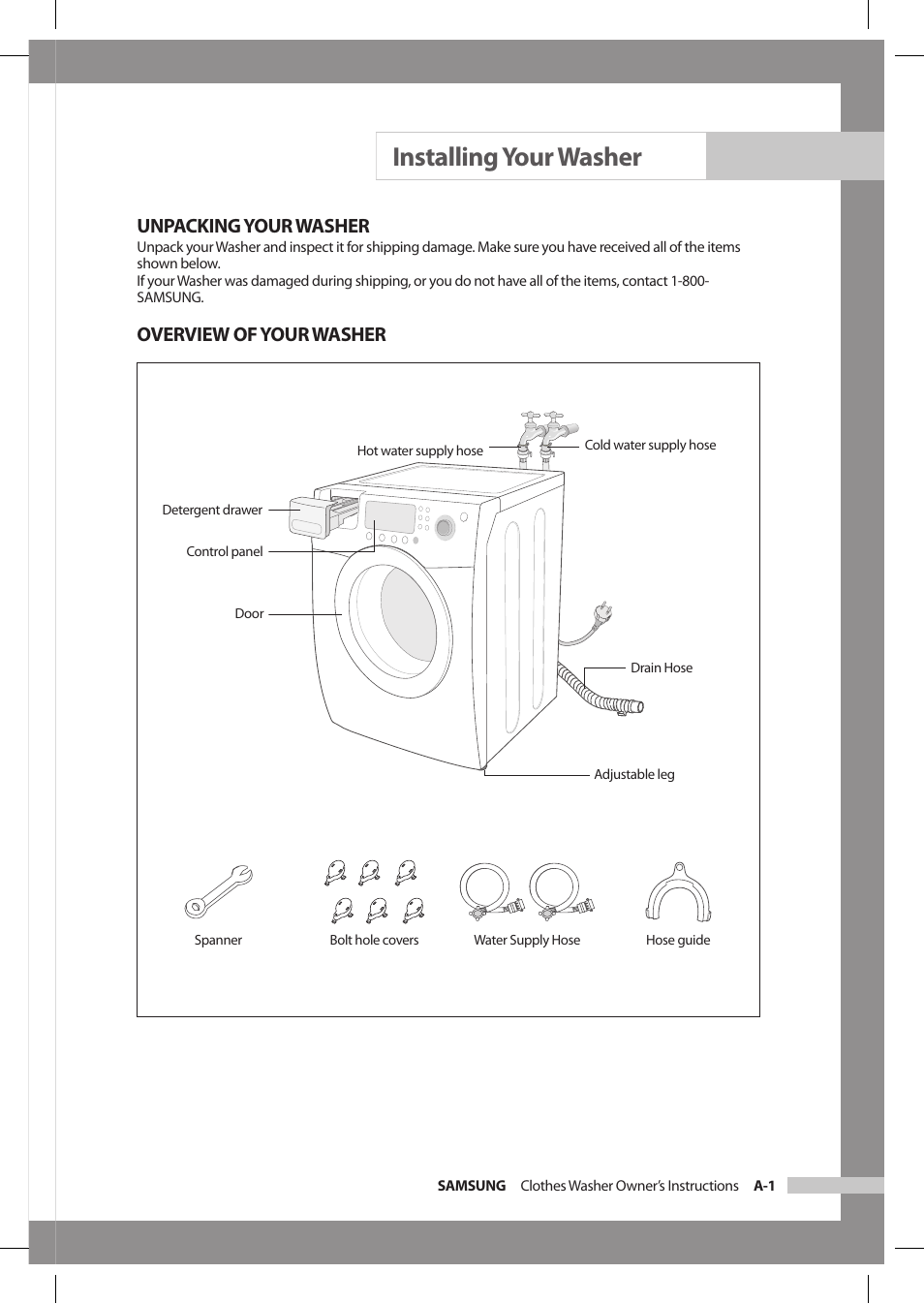 Installing Your Washer

UNPACKING YOUR WASHER

Unpack your Washer and inspect it for shipping damage. Make sure you have received all of the items shown below.
If your Washer was damaged during shipping, or you do not have all of the items, contact 1-800-SAMSUNG.

OVERVIEW OF YOUR WASHER

Hot water supply hose

Cold water supply hose

Detergent drawer

Control panel

Door

Drain Hose

Adjustable leg

Spanner

Bolt hole covers

Water Supply Hose

Hose guide

SAMSUNG Clothes Washer Owner's Instructions A-1