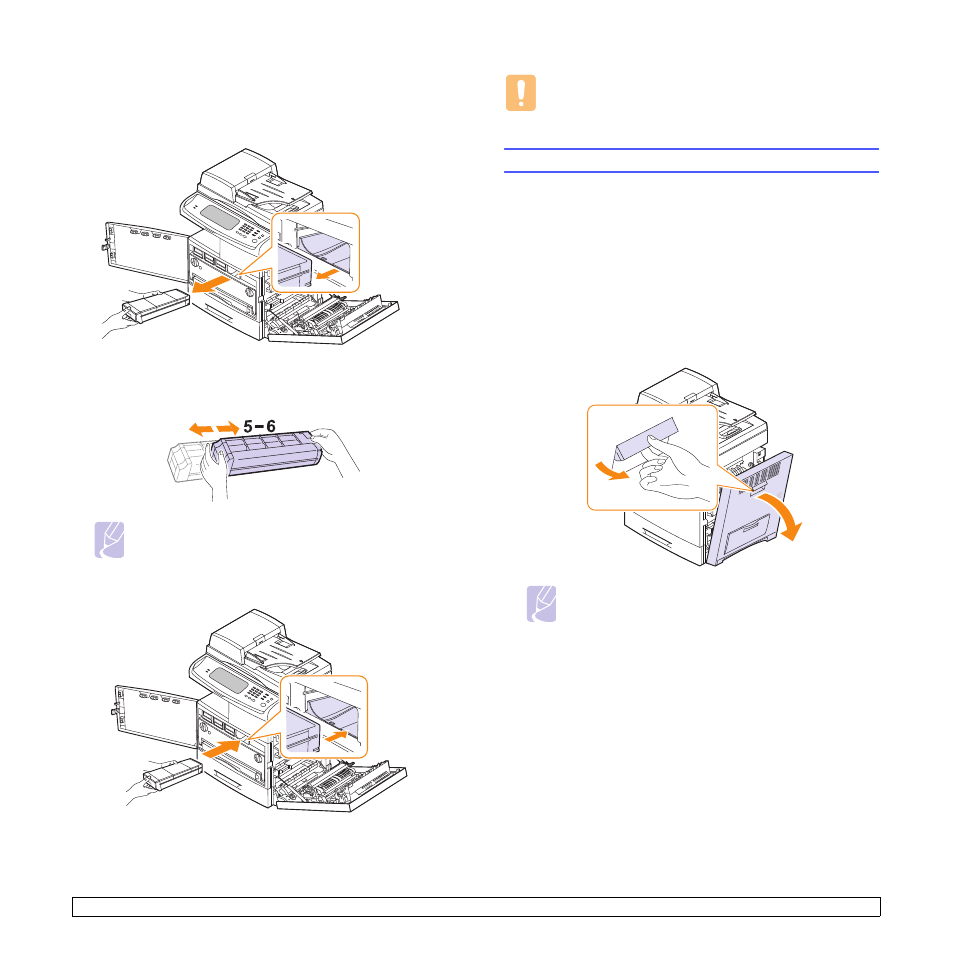 5-6