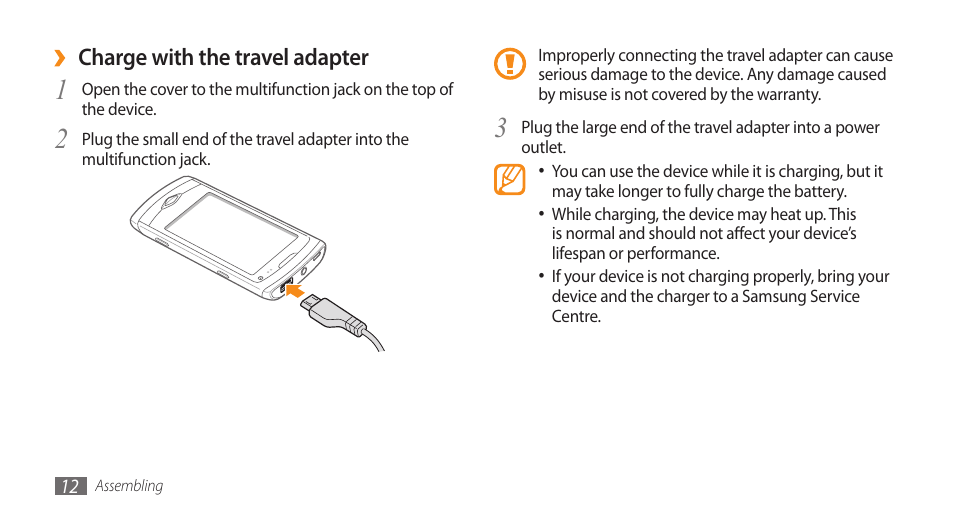 › Charge with the travel adapter

1 Open the cover to the multifunction jack on the top of the device.

2 Plug the small end of the travel adapter into the multifunction jack.

Improperly connecting the travel adapter can cause serious damage to the device. Any damage caused by misuse is not covered by the warranty.

3 Plug the large end of the travel adapter into a power outlet.

• You can use the device while it is charging, but it may take longer to fully charge the battery.
• While charging, the device may heat up. This is normal and should not affect your device's lifespan or performance.
• If your device is not charging properly, bring your device and the charger to a Samsung Service Centre.

12 Assembling